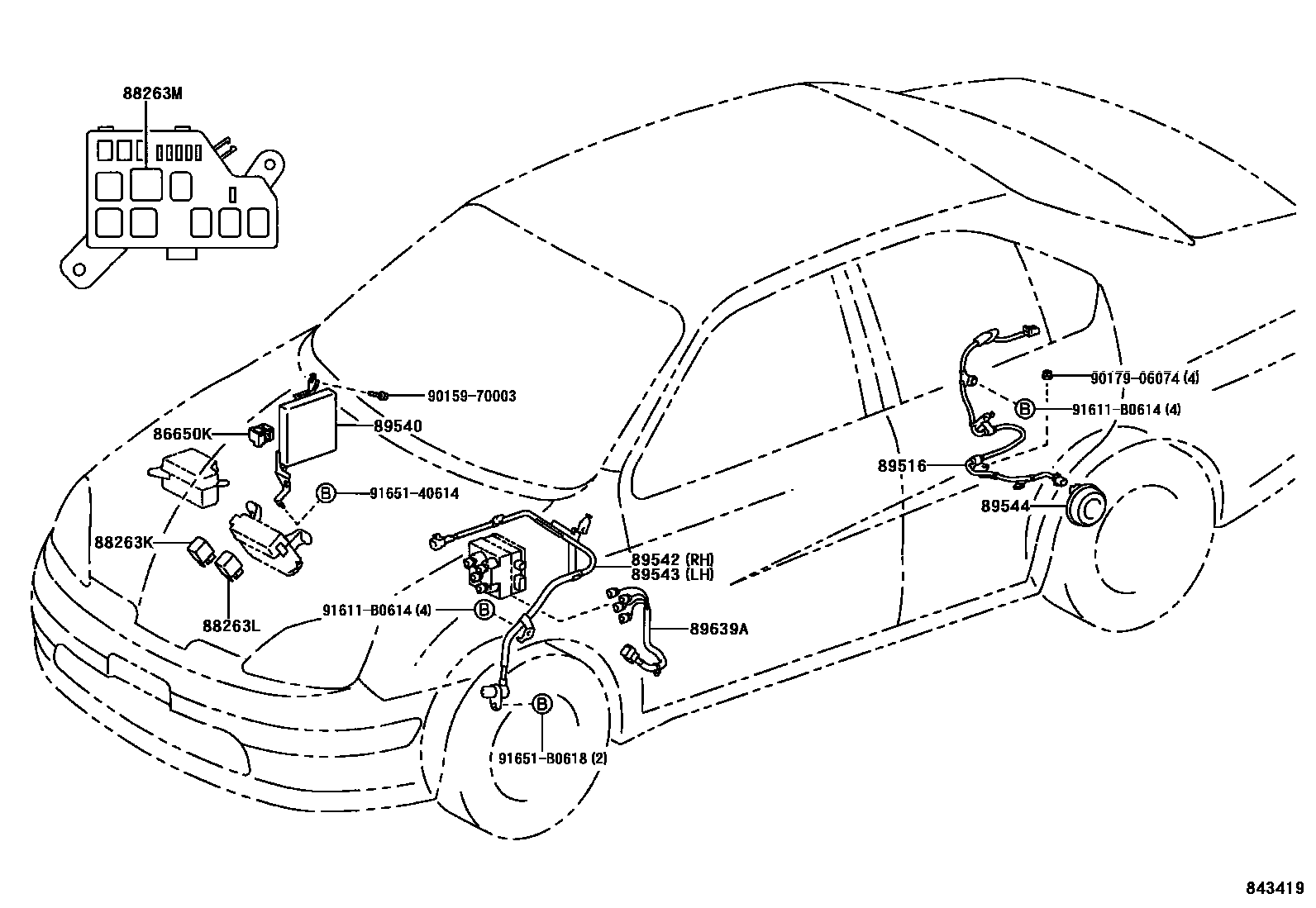 88263M

90159-70003

86650K

89540

B 91651-40614

88263K

88263L

91611-B0614 (4) B

89542 (RH)
89543 (LH)

89639A

B

91651-B0618 (2)

90179-06074 (4)

B 91611-B0614 (4)

89516

89544

843419