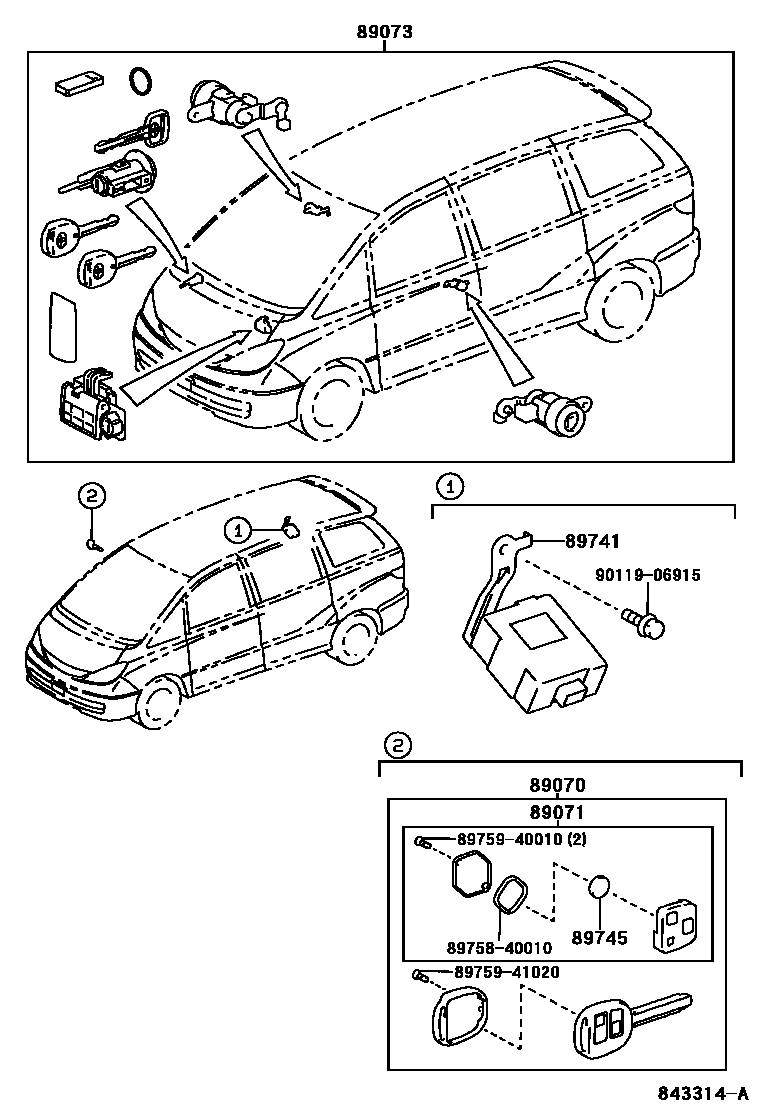 89073

2

1

1

89741

90119-06915

2

89070

89071

89759-40010 (2)

89758-40010

89745

89759-41020

843314-A