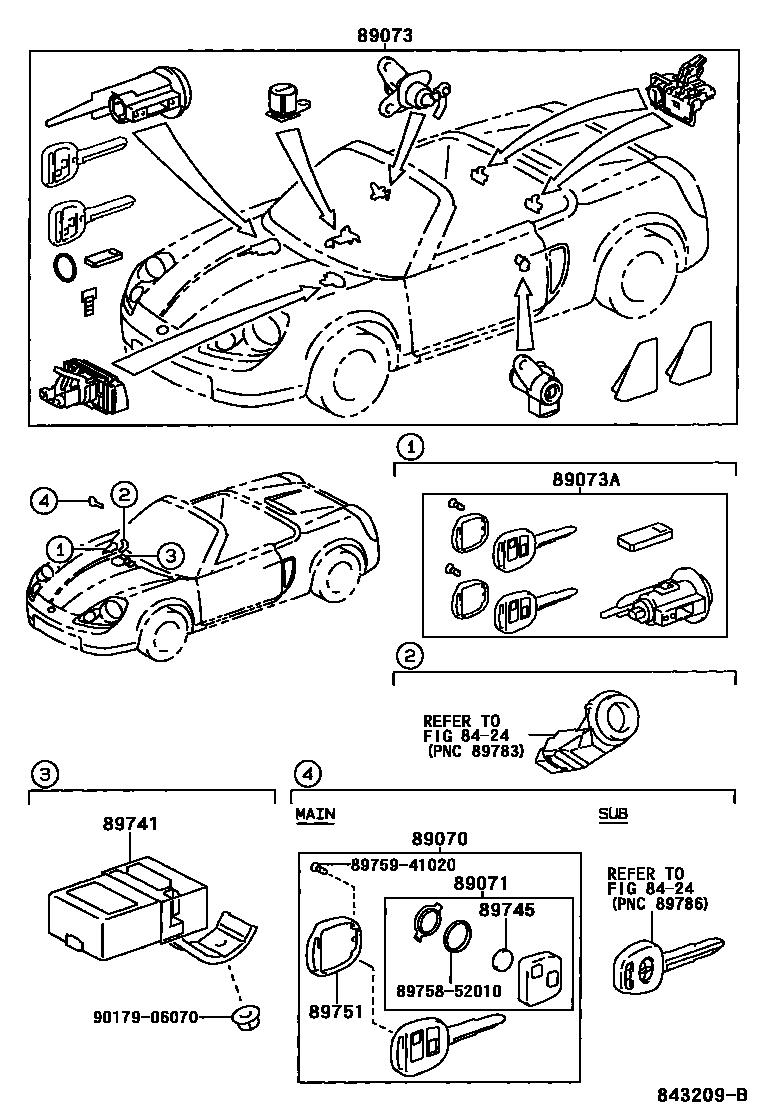 89073

4
2
1
3

1
89073A

2
REFER TO
FIG 84-24
(PNC 89783)

3
89741
90179-06070

4
MAIN
SUB
89070
89759-41020
89071
89745
89758-52010
89751

REFER TO
FIG 84-24
(PNC 89786)

843209-B