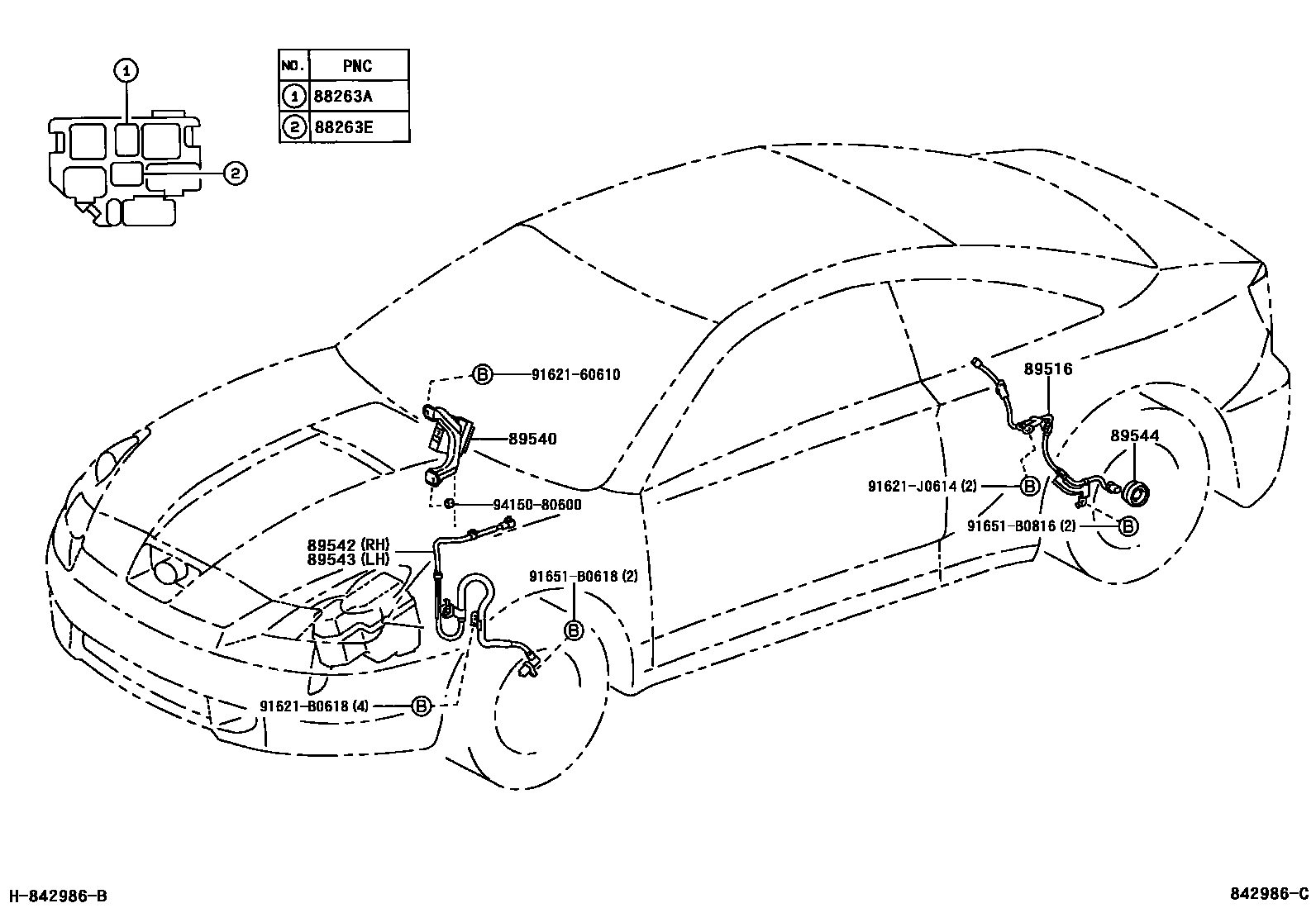 1

2

| NO. | PNC |
|---|---|
| 1 | 88263A |
| 2 | 88263E |

B 91621-60610

89540

94150-80600

89542 (RH)
89543 (LH)

91651-B0618 (2)
B

91621-B0618 (4) B

89516

89544

91621-J0614 (2) B

91651-B0816 (2) B

H-842986-B

842986-C