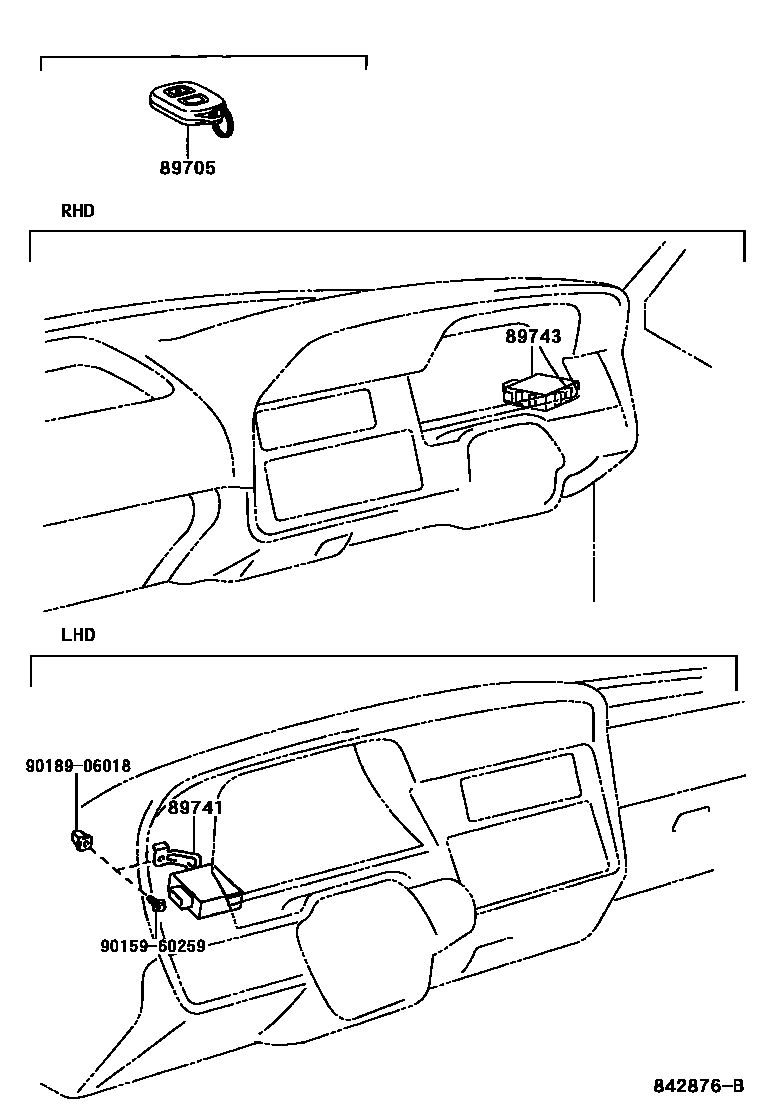 89705

RHD

89743

LHD

90189-06018

89741

90159-60259

842876-B