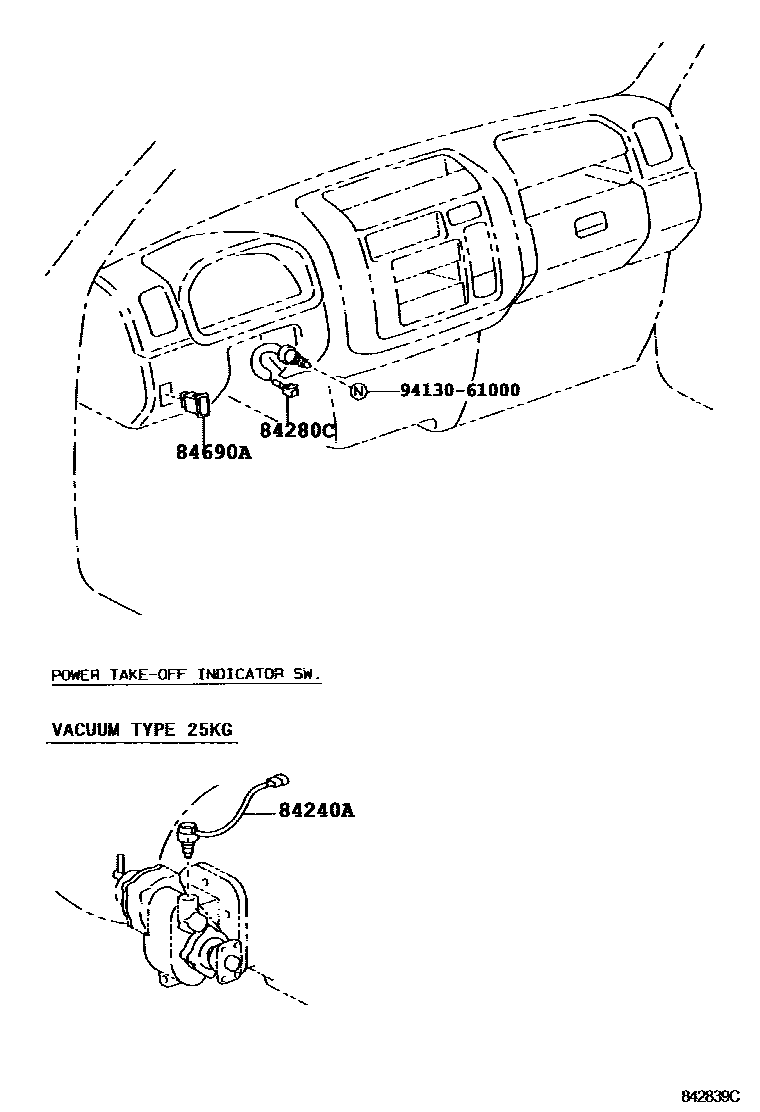 N 94130-61000

84280C

84690A

POWER TAKE-OFF INDICATOR SW.

VACUUM TYPE 25KG

84240A

842839C