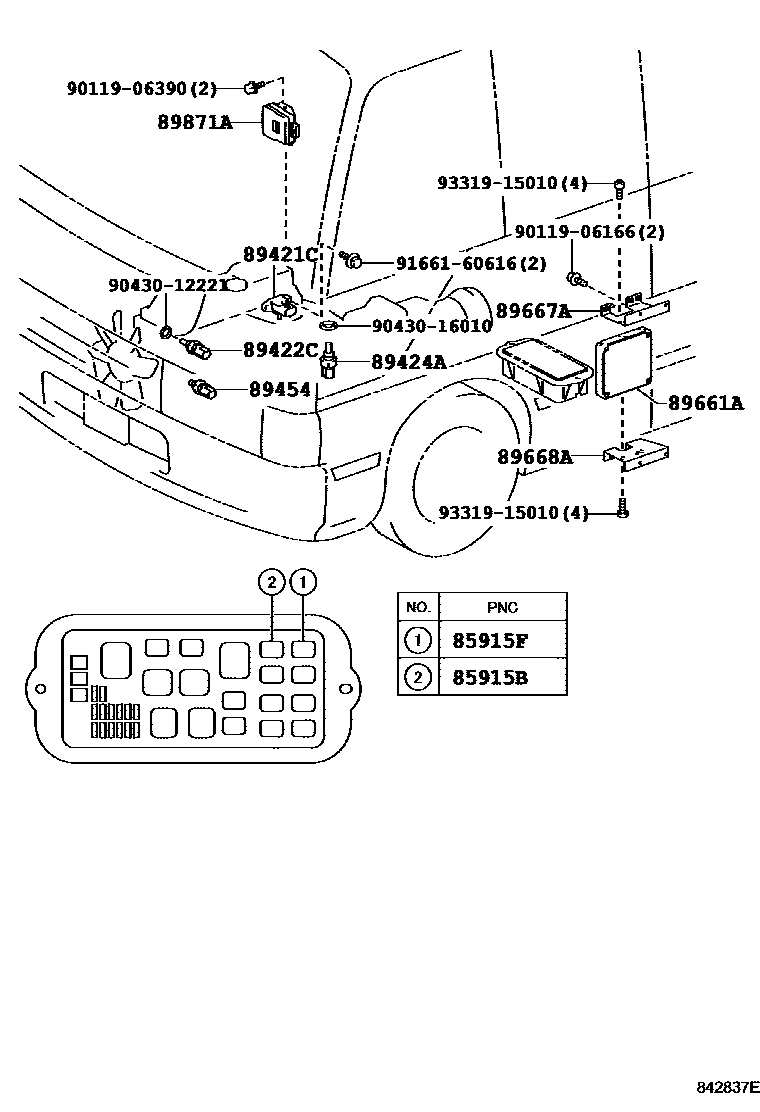 90119-06390(2)
89871A
93319-15010(4)
90119-06166(2)
89421C
91661-60616(2)
90430-12221
89667A
90430-16010
89422C
89424A
89454
89661A
89668A
93319-15010(4)

2 1

| NO. | PNC |
|---|---|
| 1 | 85915F |
| 2 | 85915B |

842837E