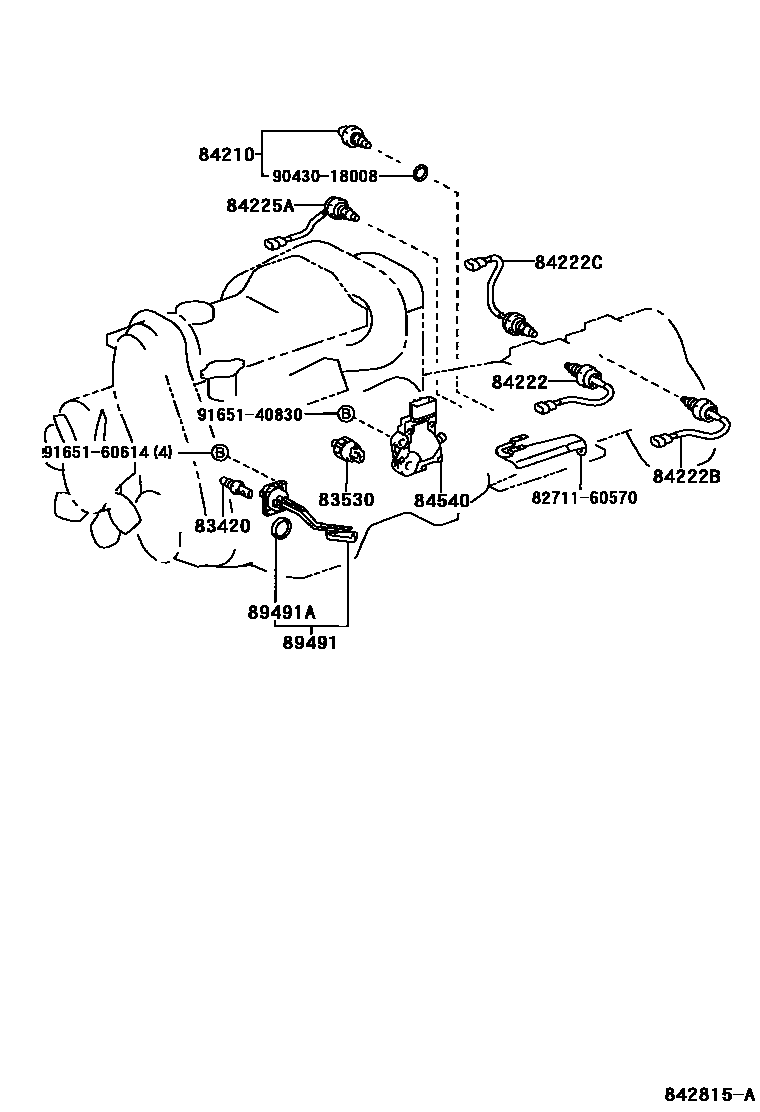 84210
90430-18008
84225A
84222C
84222
91651-40830
B
91651-60614 (4)
B
83530
84540
82711-60570
84222B
83420
89491A
89491
842815-A