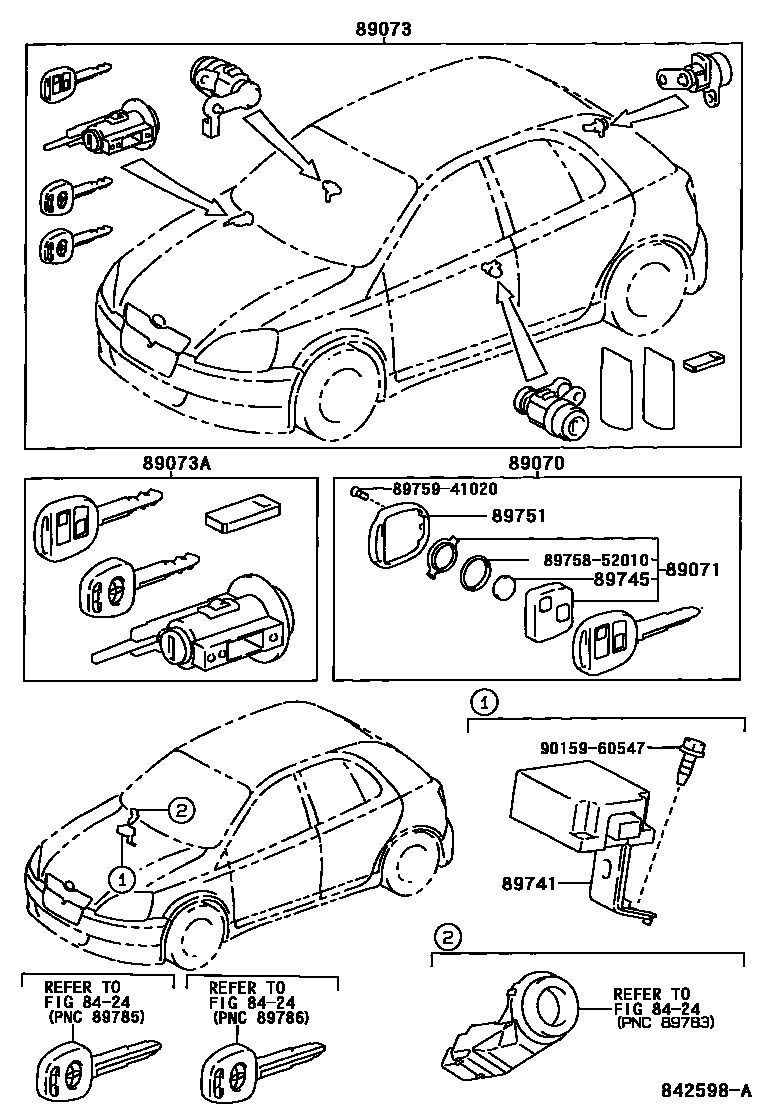 89073

89073A

89070

89759-41020

89751

89758-52010

89745

89071

1

90159-60547

89741

2

1

2

REFER TO
FIG 84-24
(PNC 89785)

REFER TO
FIG 84-24
(PNC 89786)

REFER TO
FIG 84-24
(PNC 89783)

842598-A