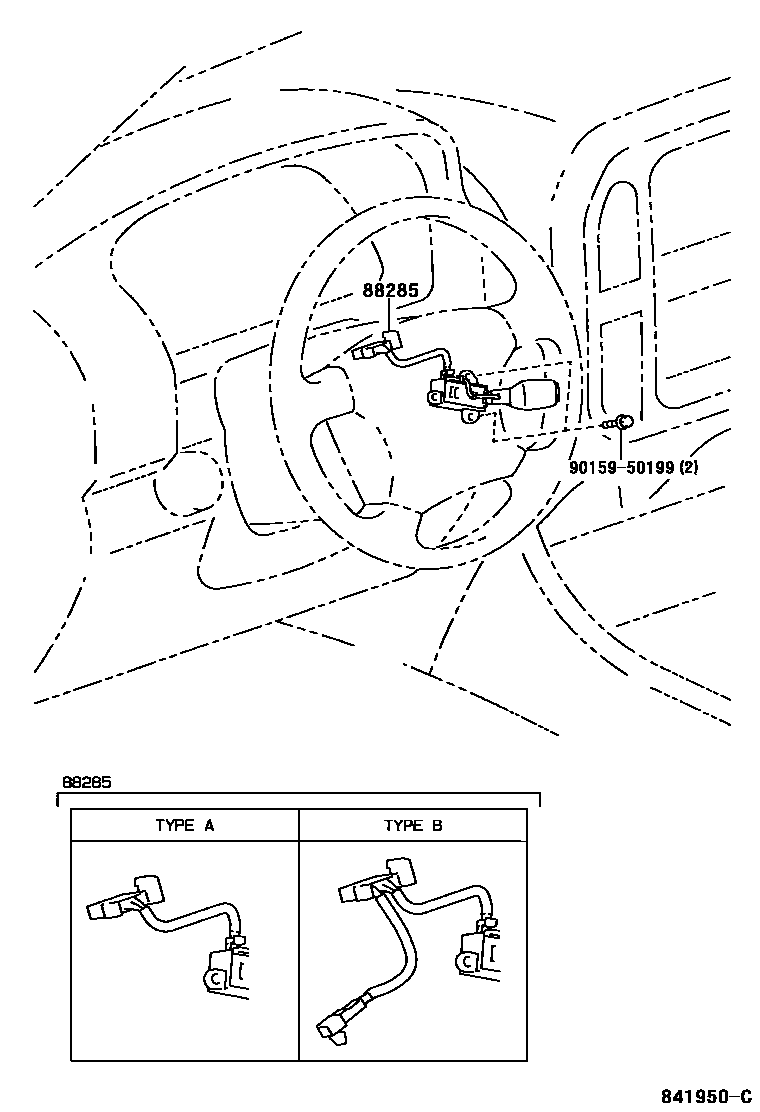 88285

90159-50199 (2)

88285

| TYPE A | TYPE B |
|---|---|
| | |

841950-C