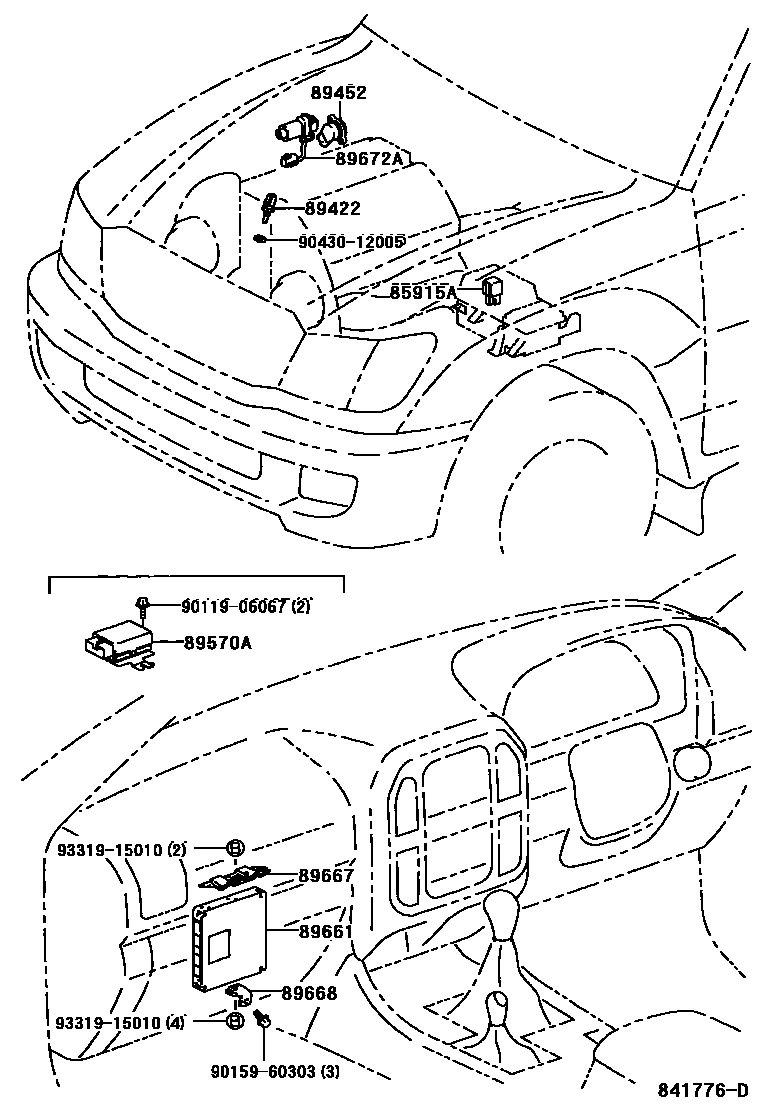 89452
89672A
89422
90430-12005
85915A
90119-06067 (2)
89570A
93319-15010 (2)
89667
89661
89668
93319-15010 (4)
90159-60303 (3)
841776-D