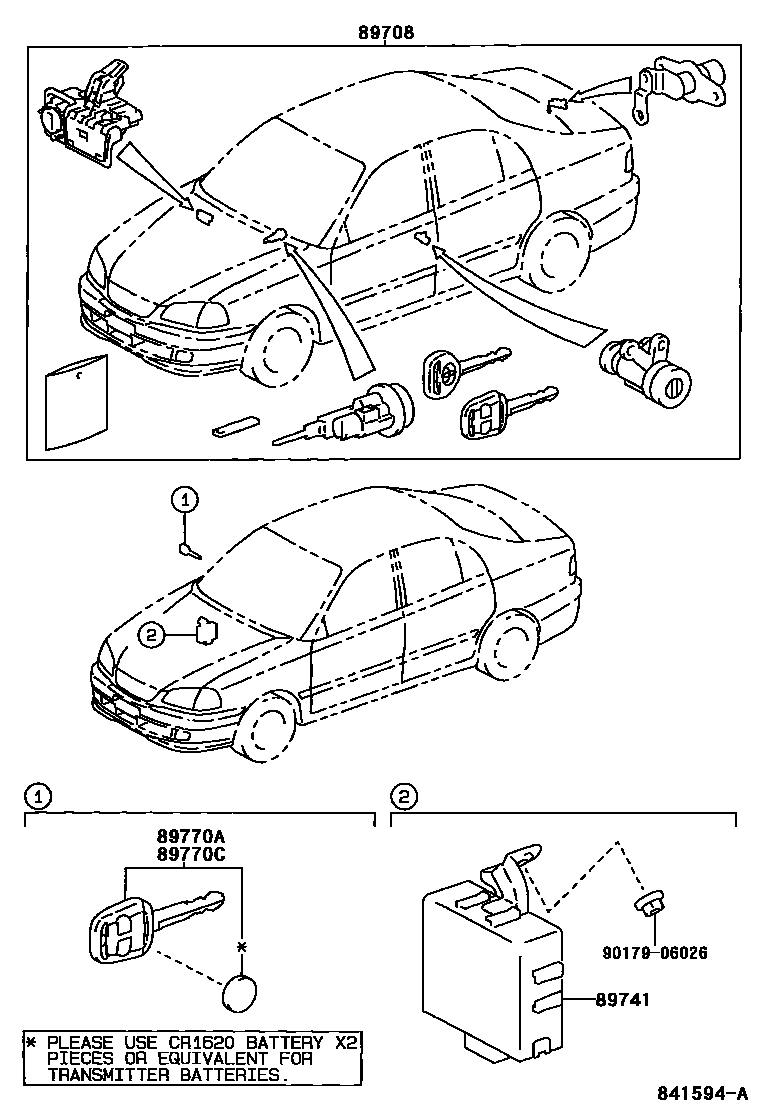 89708

1

2

1

89770A
89770C

*

* PLEASE USE CR1620 BATTERY X2 PIECES OR EQUIVALENT FOR TRANSMITTER BATTERIES.

2

90179-06026

89741

841594-A