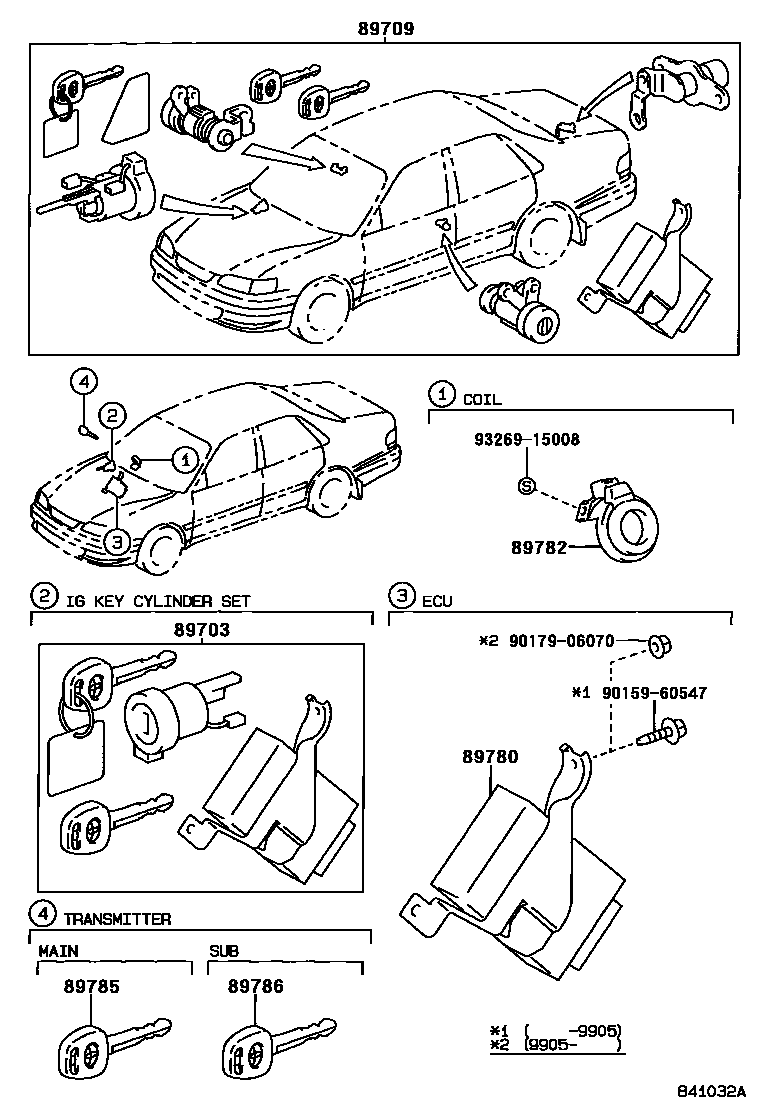 89709

4
2
1
3

1 COIL
93269-15008
S
89782

2 IG KEY CYLINDER SET
89703

3 ECU
*2 90179-06070
*1 90159-60547
89780

4 TRANSMITTER
MAIN
SUB
89785
89786

*1 ( -9905)
*2 (9905- )

841032A