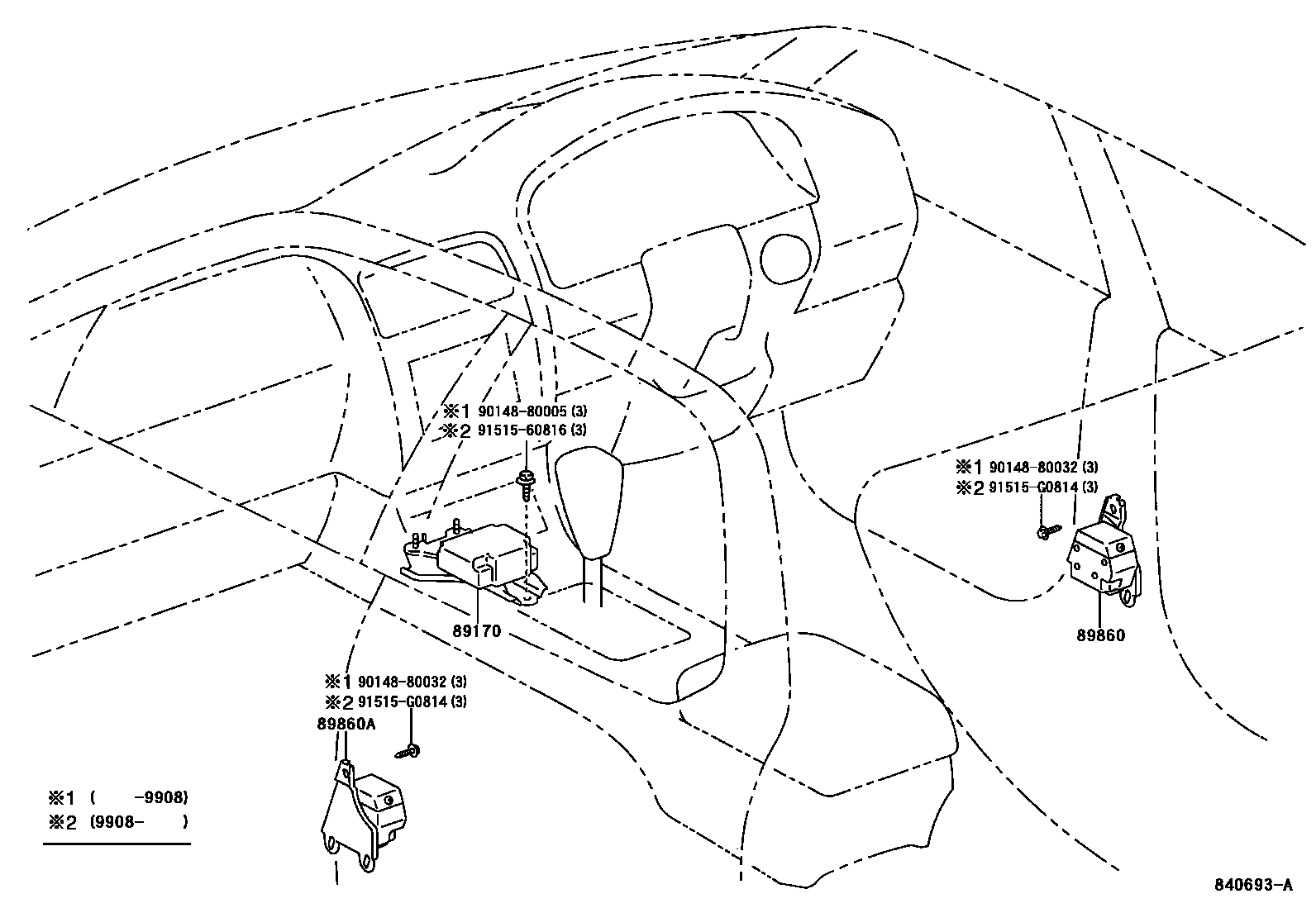 ※1 90148-80005 (3)
※2 91515-60816 (3)

89170

※1 90148-80032 (3)
※2 91515-G0814 (3)

89860

※1 90148-80032 (3)
※2 91515-G0814 (3)
89860A

※1 ( -9908)
※2 (9908- )

840693-A