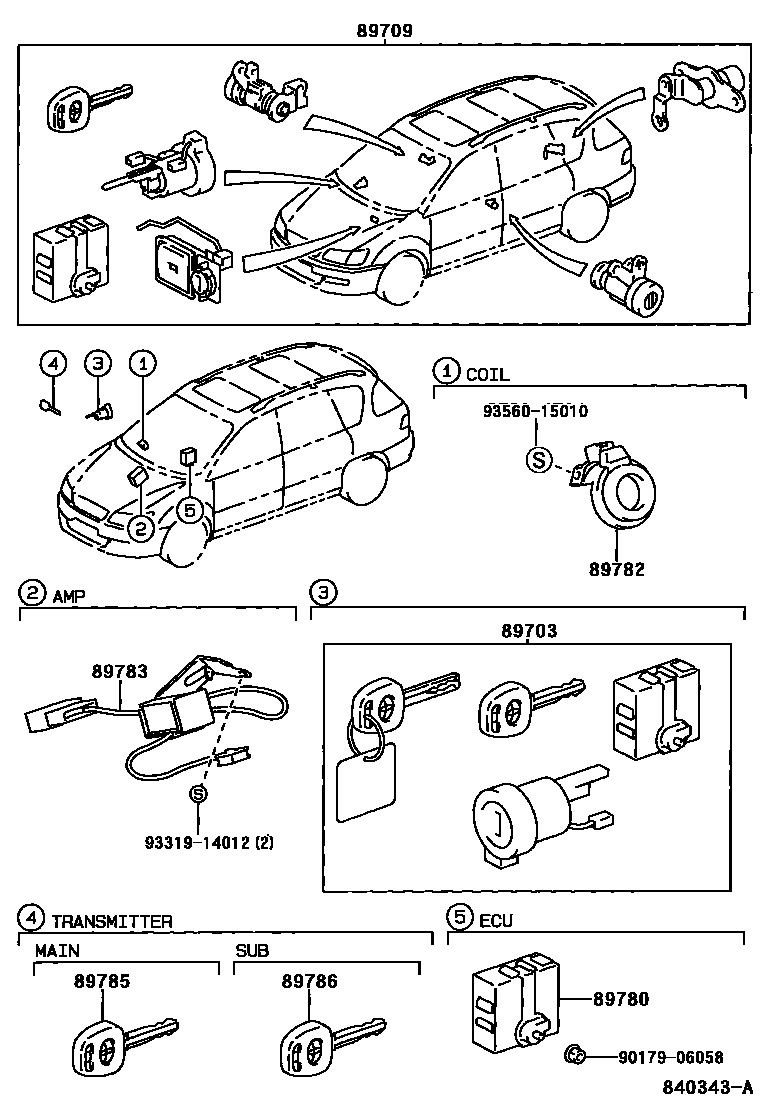 89709

4 3 1

2 5

1 COIL

93560-15010

S

89782

2 AMP

89783

S

93319-14012 (2)

3

89703

4 TRANSMITTER

MAIN

89785

SUB

89786

5 ECU

89780

90179-06058

840343-A