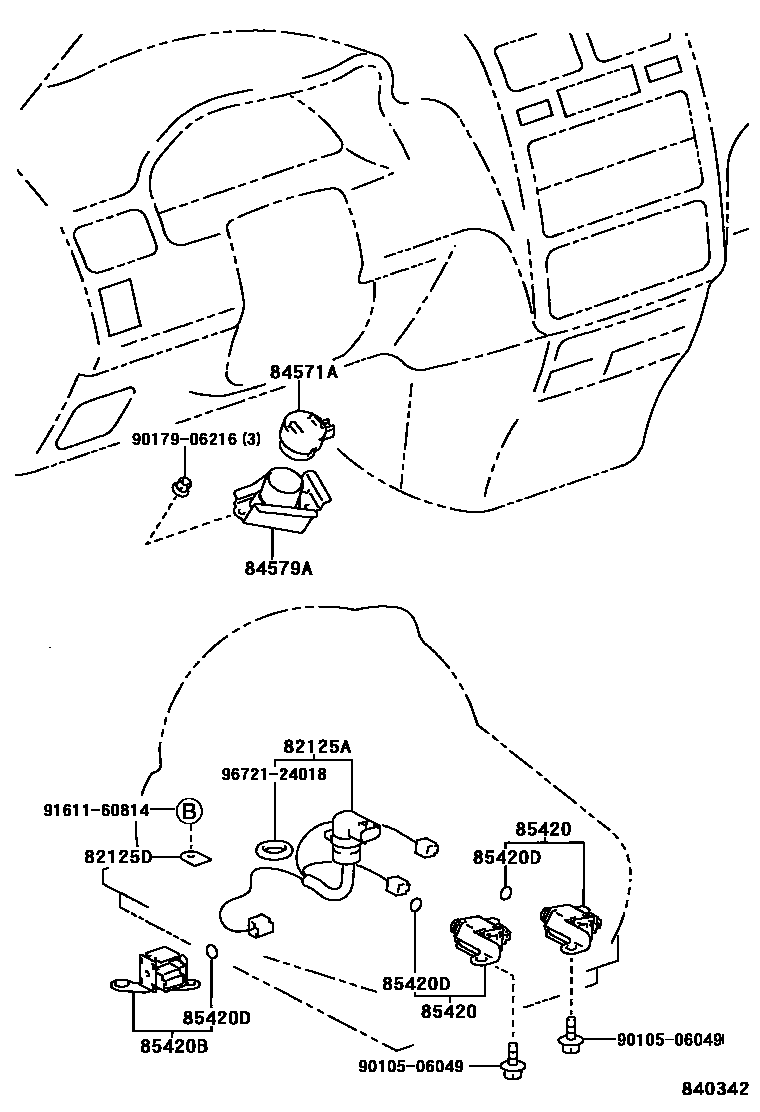 84571A
90179-06216 (3)
84579A
82125A
96721-24018
91611-60814
B
82125D
85420
85420D
85420D
85420
85420D
85420B
90105-06049
90105-06049
840342