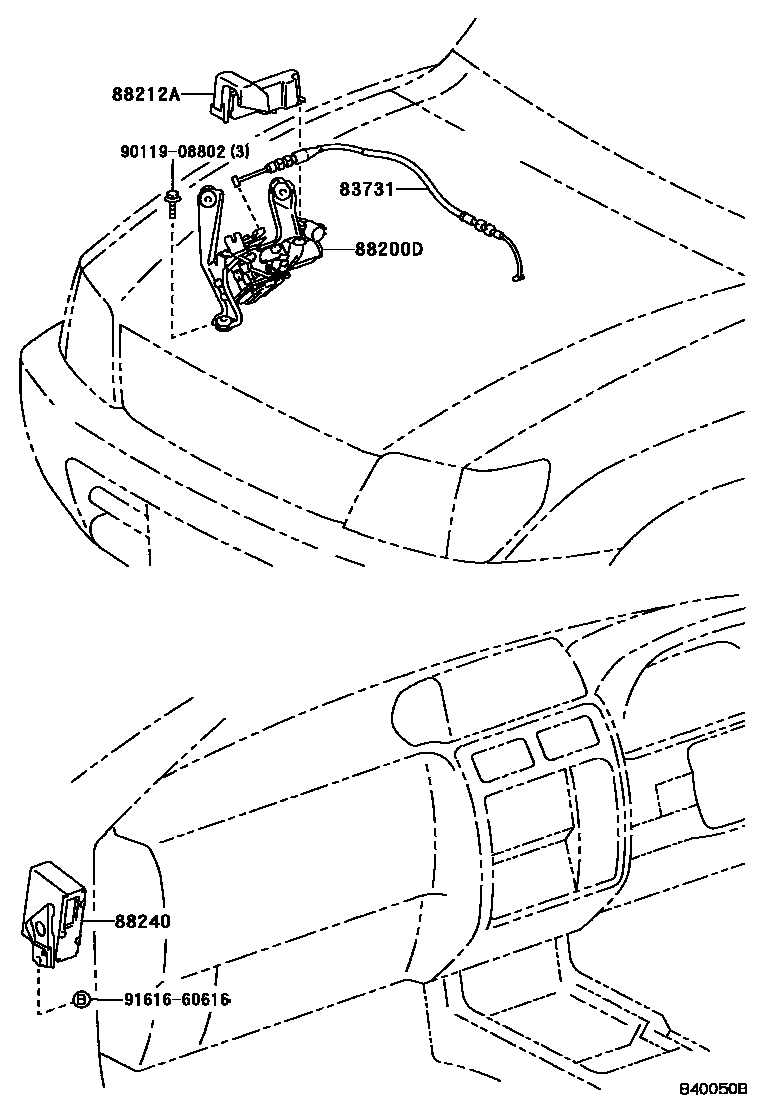 88212A

90119-08802 (3)

83731

88200D

88240

B 91616-60616

840050B