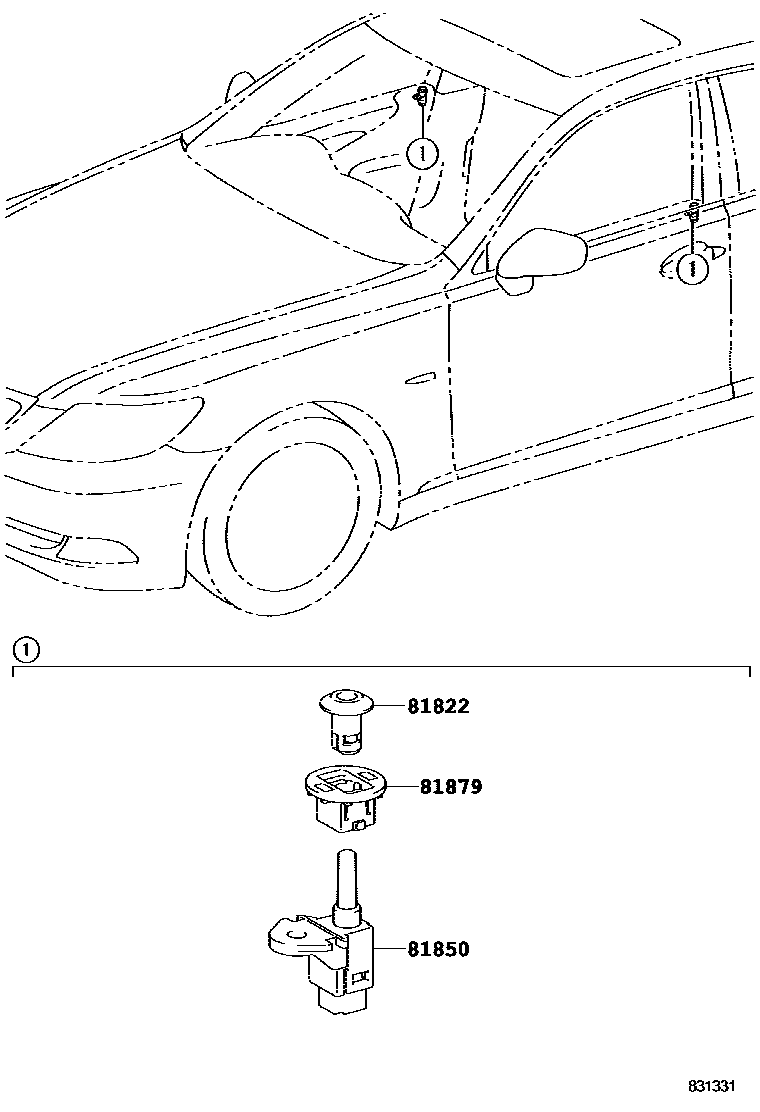 1

1

1

81822

81879

81850

831331