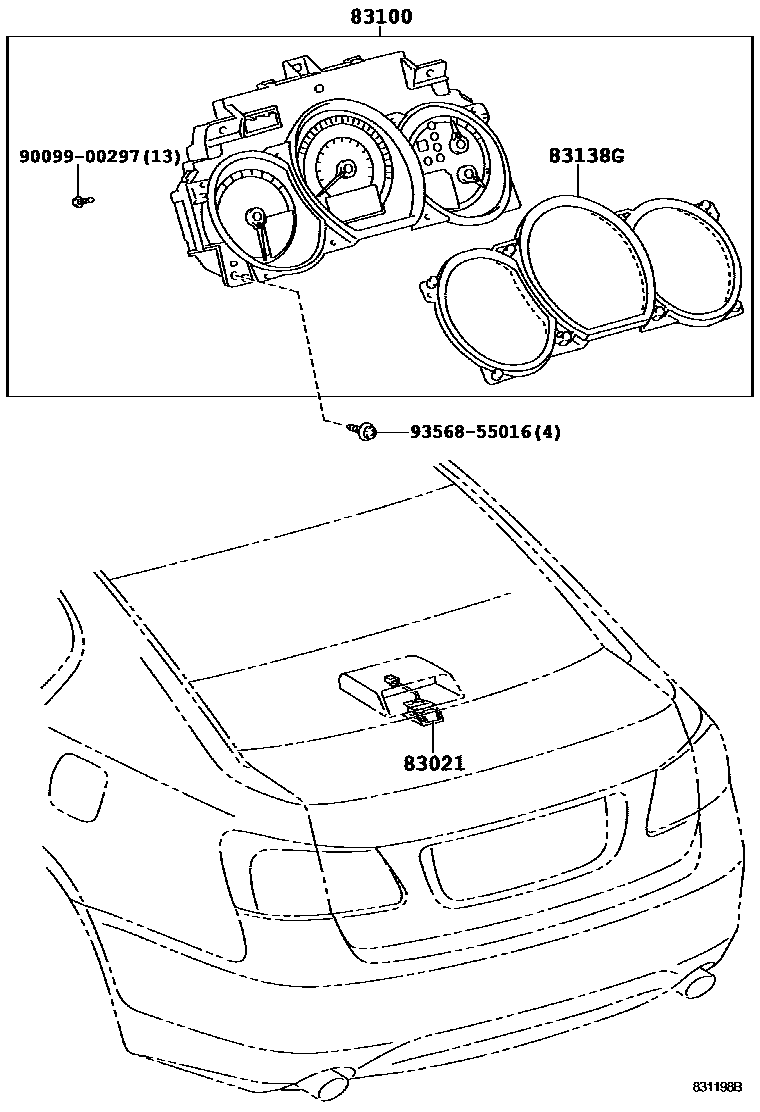 83100

90099-00297(13)

83138G

93568-55016(4)

83021

831198B