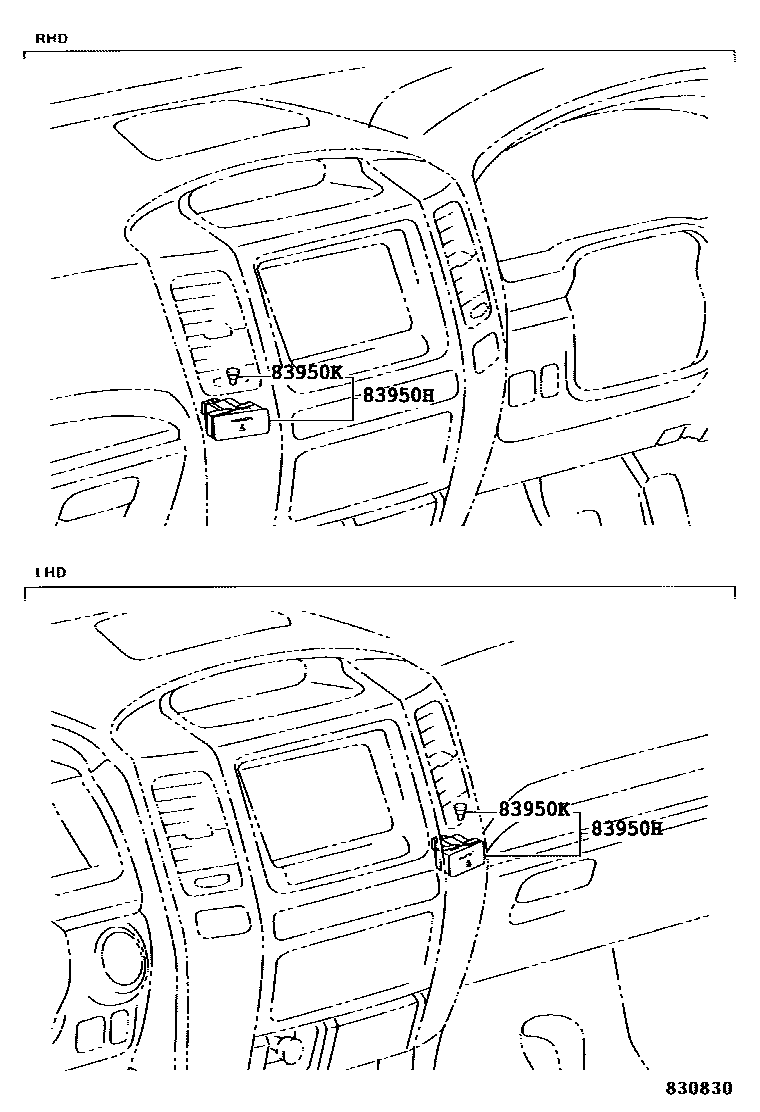 RHD

83950K
83950H

LHD

83950K
83950H

830830