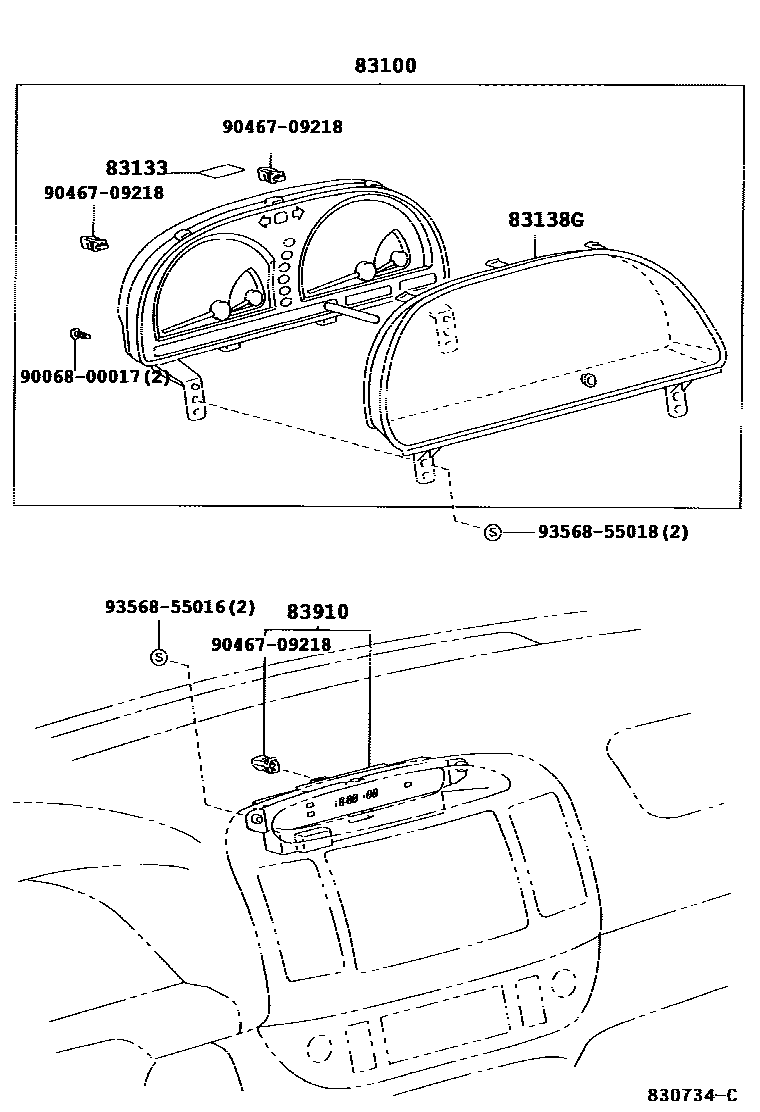 83100

90467-09218

83133

90467-09218

83138G

90068-00017(2)

S 93568-55018(2)

93568-55016(2)

83910

90467-09218

S

830734-C