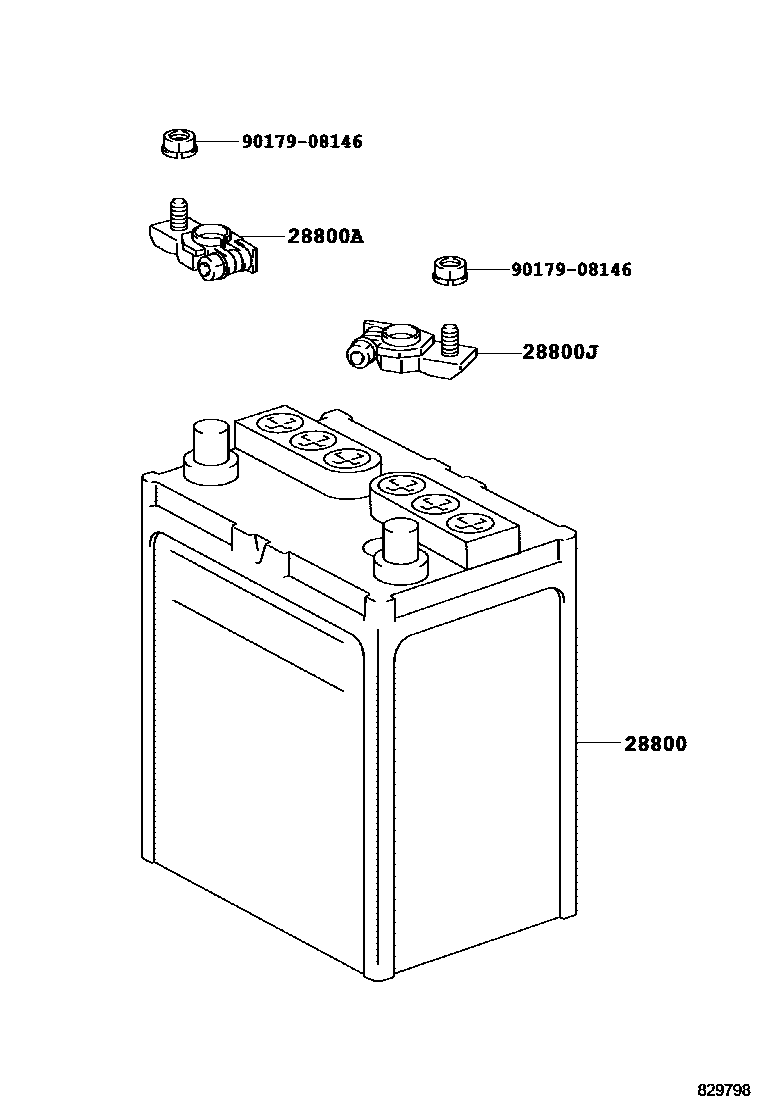 90179-08146

28800A

90179-08146

28800J

28800

829798