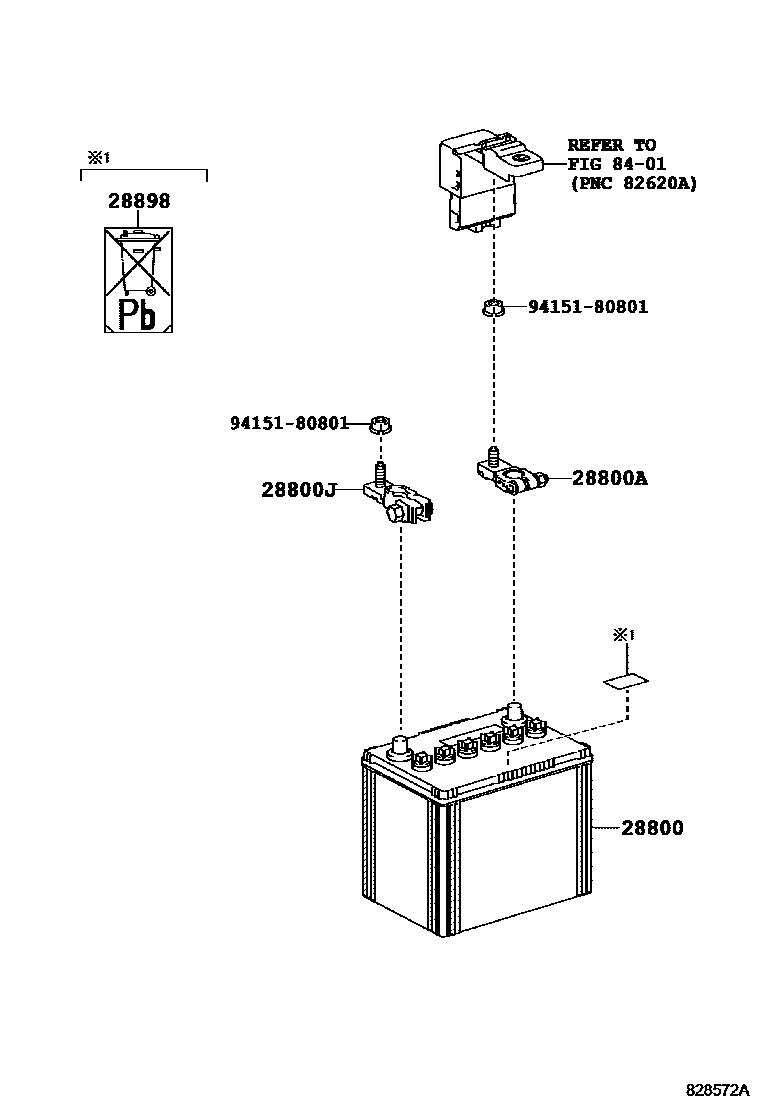 ※1

28898

Pb

REFER TO
FIG 84-01
(PNC 82620A)

94151-80801

94151-80801

28800J

28800A

※1

28800

828572A