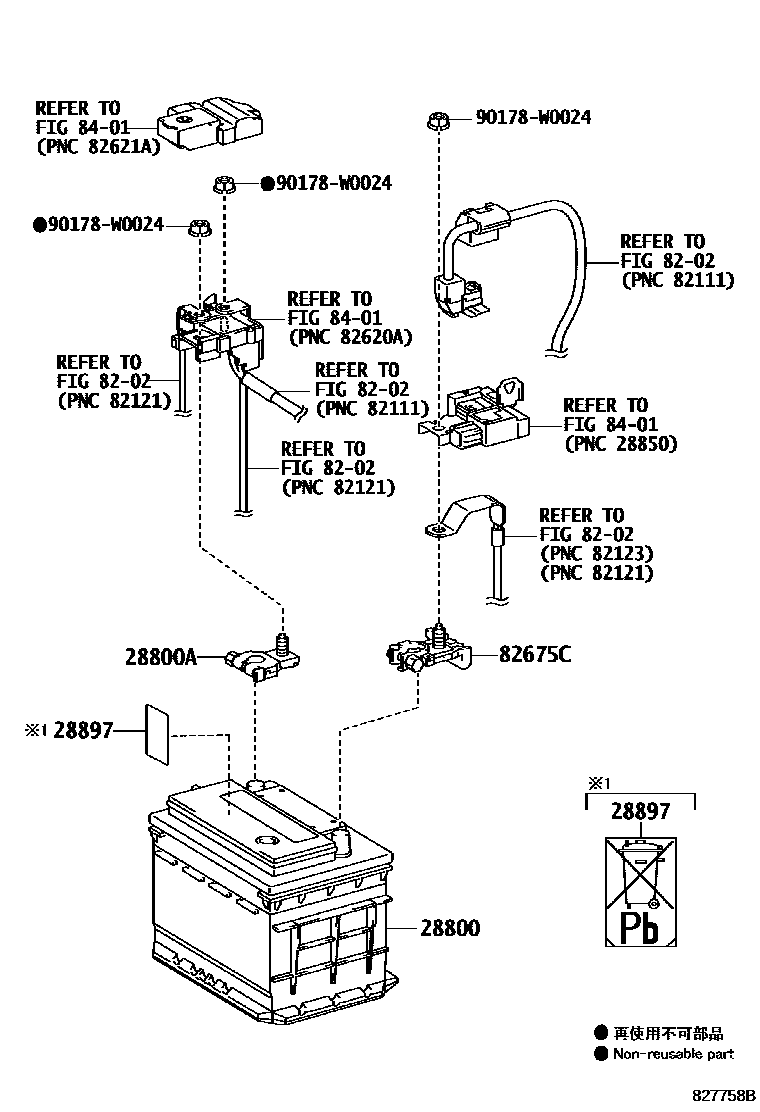 REFER TO
FIG 84-01
(PNC 82621A)

90178-W0024

●90178-W0024

●90178-W0024

REFER TO
FIG 82-02
(PNC 82111)

REFER TO
FIG 84-01
(PNC 82620A)

REFER TO
FIG 82-02
(PNC 82121)

REFER TO
FIG 82-02
(PNC 82111)

REFER TO
FIG 84-01
(PNC 28850)

REFER TO
FIG 82-02
(PNC 82121)

REFER TO
FIG 82-02
(PNC 82123)
(PNC 82121)

28800A

82675C

※1 28897

※1
28897

Pb

28800

● 再使用不可部品
● Non-reusable part

827758B