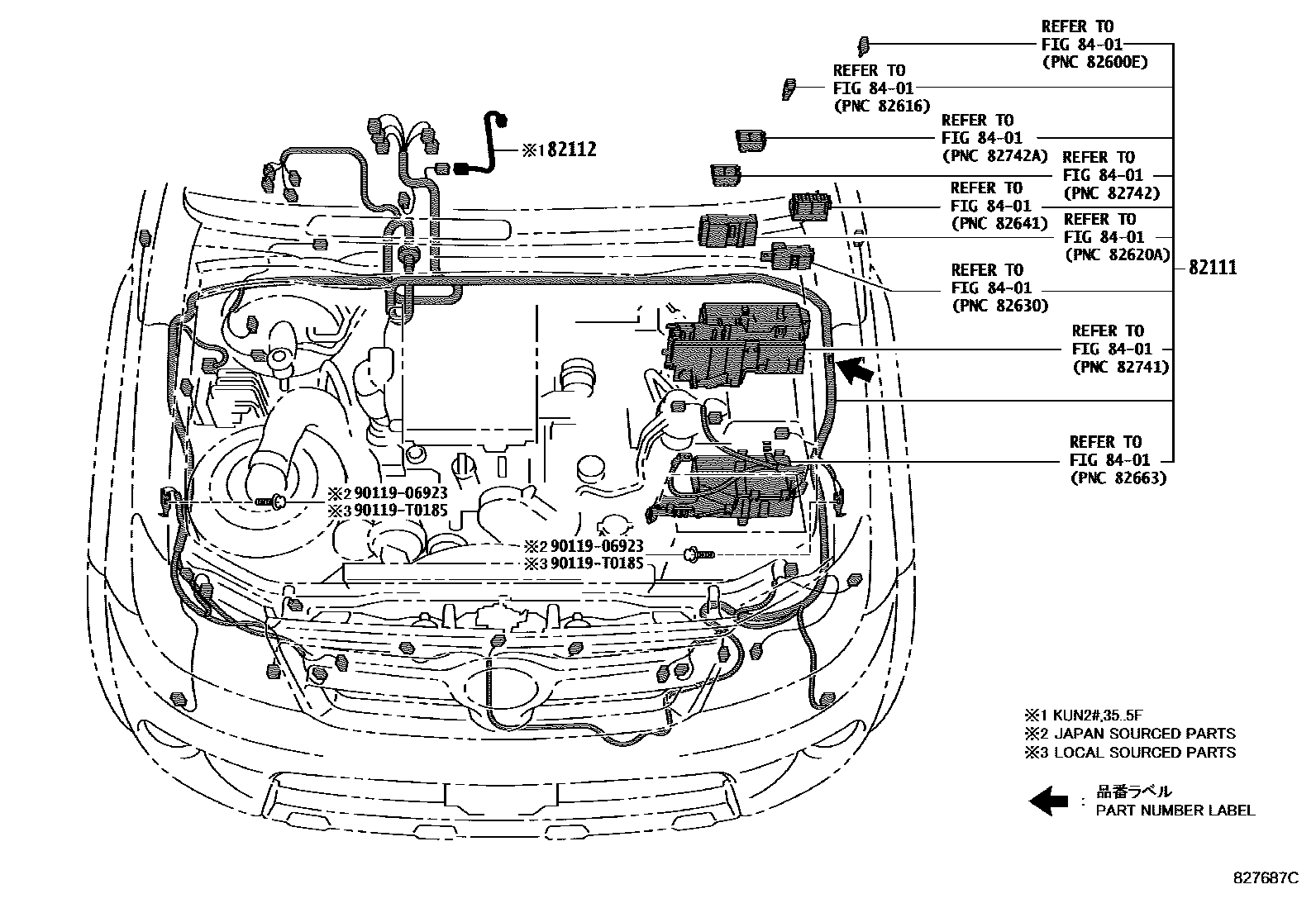 REFER TO
FIG 84-01
(PNC 82600E)

REFER TO
FIG 84-01
(PNC 82616)

REFER TO
FIG 84-01
(PNC 82742A)

REFER TO
FIG 84-01
(PNC 82742)

REFER TO
FIG 84-01
(PNC 82641)

REFER TO
FIG 84-01
(PNC 82620A)

82111

REFER TO
FIG 84-01
(PNC 82630)

REFER TO
FIG 84-01
(PNC 82741)

REFER TO
FIG 84-01
(PNC 82663)

※1 82112

※2 90119-06923
※3 90119-T0185

※2 90119-06923
※3 90119-T0185

※1 KUN2#,35..5F
※2 JAPAN SOURCED PARTS
※3 LOCAL SOURCED PARTS

: 品番ラベル
PART NUMBER LABEL

827687C