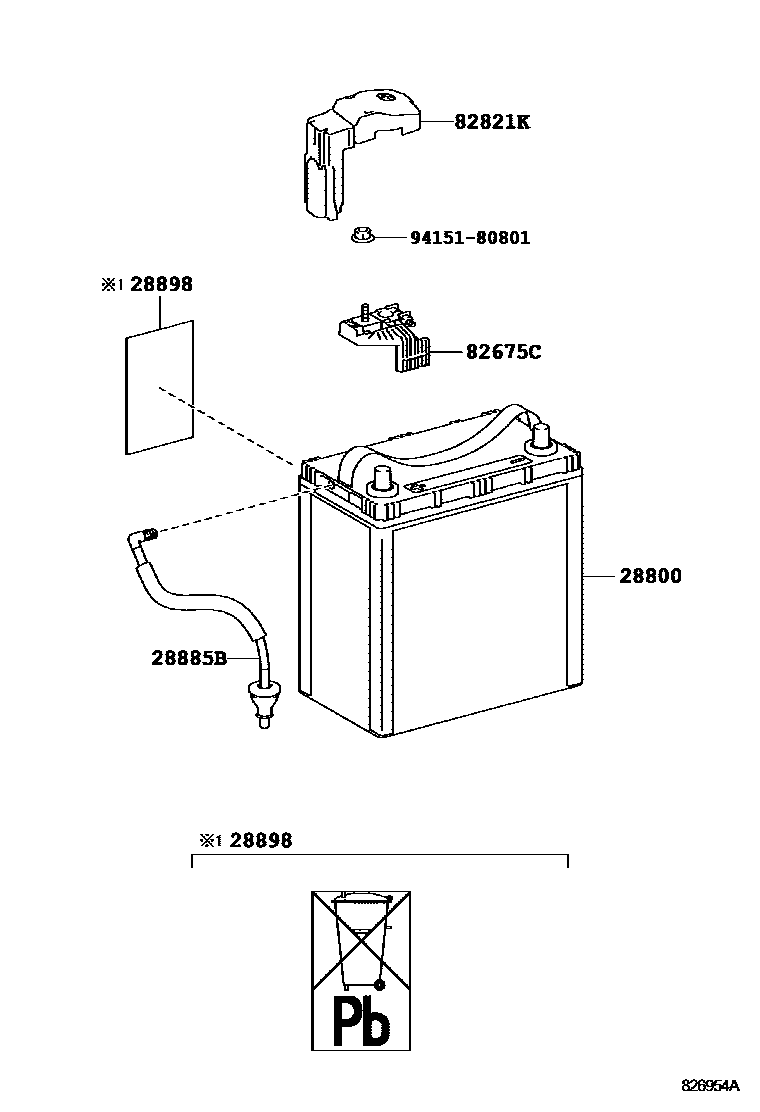 82821K

94151-80801

※1 28898

82675C

28800

28885B

※1 28898

Pb

826954A