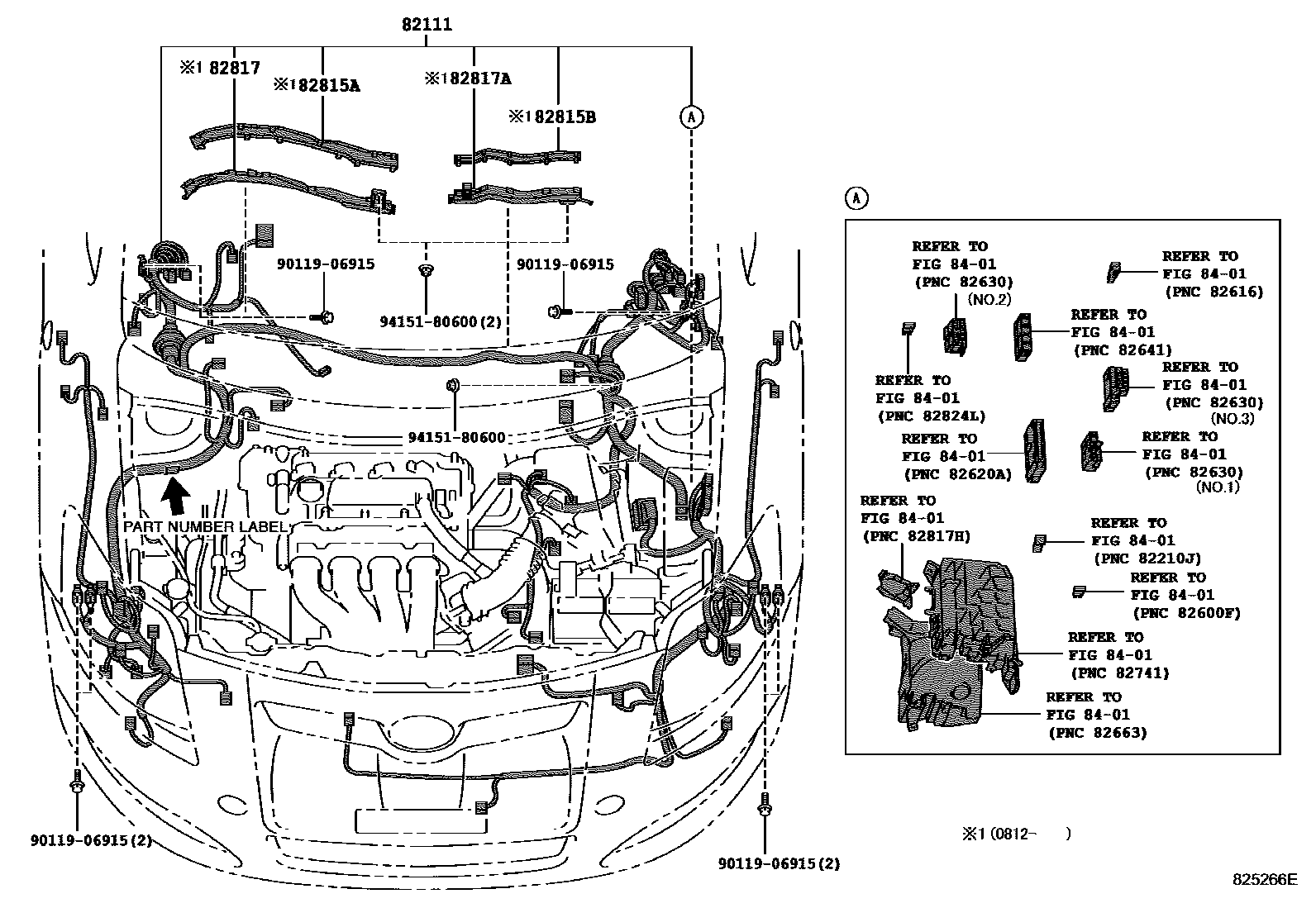 82111

※1 82817
※1 82815A
※1 82817A
※1 82815B
A

90119-06915
94151-80600(2)
90119-06915
94151-80600

PART NUMBER LABEL

90119-06915(2)
90119-06915(2)

A

REFER TO
FIG 84-01
(PNC 82630)
(NO.2)

REFER TO
FIG 84-01
(PNC 82616)

REFER TO
FIG 84-01
(PNC 82641)

REFER TO
FIG 84-01
(PNC 82824L)

REFER TO
FIG 84-01
(PNC 82630)
(NO.3)

REFER TO
FIG 84-01
(PNC 82620A)

REFER TO
FIG 84-01
(PNC 82630)
(NO.1)

REFER TO
FIG 84-01
(PNC 82817H)

REFER TO
FIG 84-01
(PNC 82210J)

REFER TO
FIG 84-01
(PNC 82600F)

REFER TO
FIG 84-01
(PNC 82741)

REFER TO
FIG 84-01
(PNC 82663)

※1 (0812- )

825266E