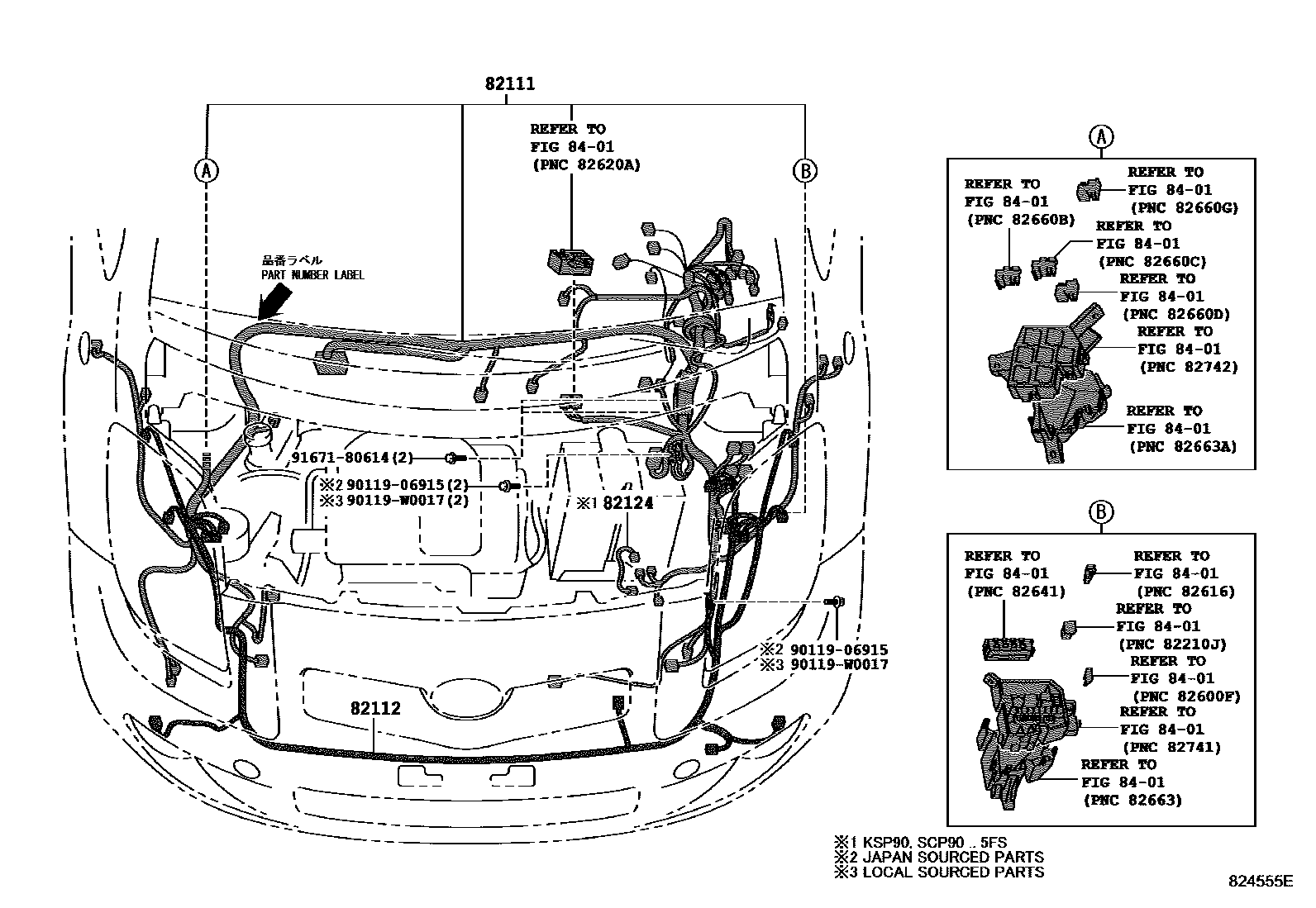 82111

REFER TO
FIG 84-01
(PNC 82620A)

A

B

品番ラベル
PART NUMBER LABEL

91671-80614(2)
※2 90119-06915(2)
※3 90119-W0017(2)

※1 82124

※2 90119-06915
※3 90119-W0017

82112

A

REFER TO
FIG 84-01
(PNC 82660B)

REFER TO
FIG 84-01
(PNC 82660G)

REFER TO
FIG 84-01
(PNC 82660C)

REFER TO
FIG 84-01
(PNC 82660D)

REFER TO
FIG 84-01
(PNC 82742)

REFER TO
FIG 84-01
(PNC 82663A)

B

REFER TO
FIG 84-01
(PNC 82641)

REFER TO
FIG 84-01
(PNC 82616)

REFER TO
FIG 84-01
(PNC 82210J)

REFER TO
FIG 84-01
(PNC 82600F)

REFER TO
FIG 84-01
(PNC 82741)

REFER TO
FIG 84-01
(PNC 82663)

※1 KSP90, SCP90 . 5FS
※2 JAPAN SOURCED PARTS
※3 LOCAL SOURCED PARTS

824555E