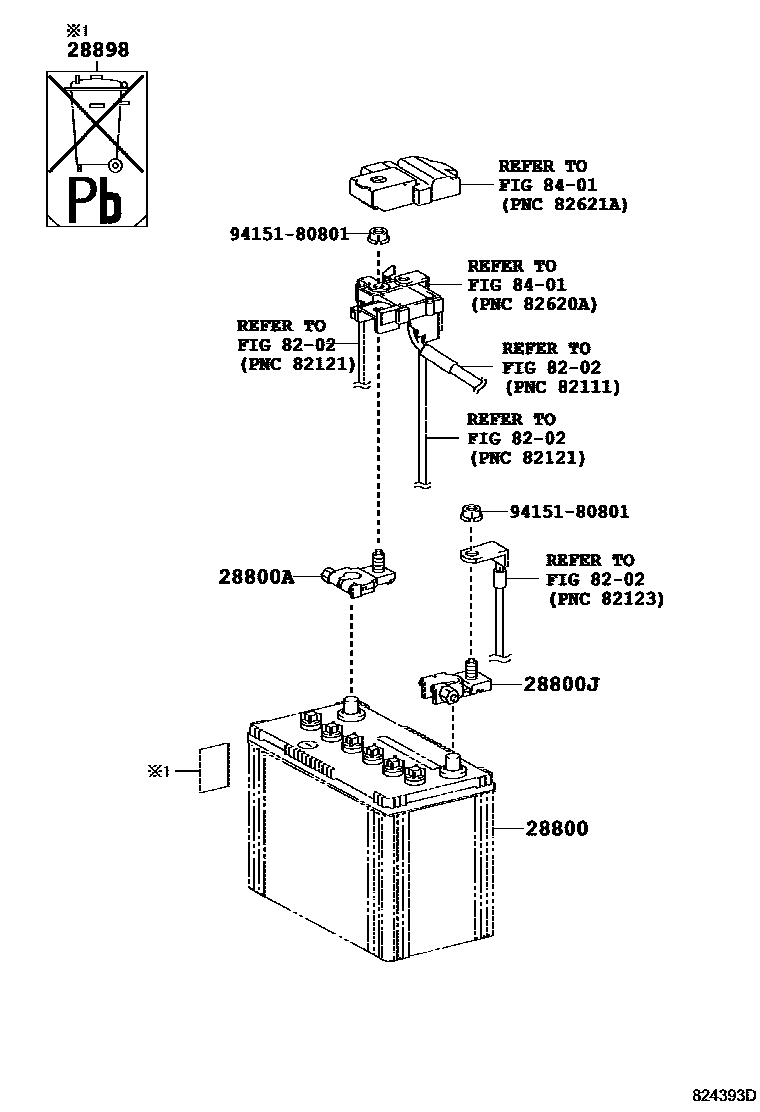 ※1
28898

Pb

REFER TO
FIG 84-01
(PNC 82621A)

94151-80801

REFER TO
FIG 84-01
(PNC 82620A)

REFER TO
FIG 82-02
(PNC 82121)

REFER TO
FIG 82-02
(PNC 82111)

REFER TO
FIG 82-02
(PNC 82121)

94151-80801

REFER TO
FIG 82-02
(PNC 82123)

28800A

28800J

※1

28800

824393D