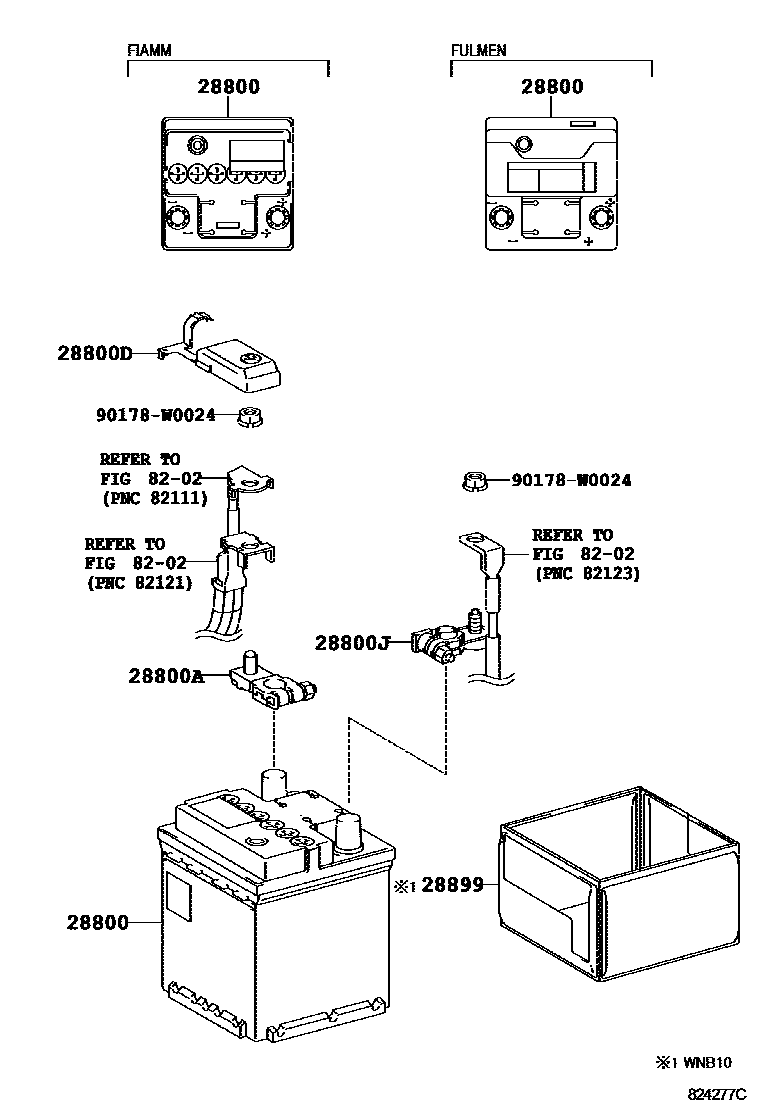 FIAMM

28800

FULMEN

28800

28800D

90178-W0024

REFER TO
FIG 82-02
(PNC 82111)

90178-W0024

REFER TO
FIG 82-02
(PNC 82121)

REFER TO
FIG 82-02
(PNC 82123)

28800J

28800A

※1 28899

28800

※1 WNB10

824277C