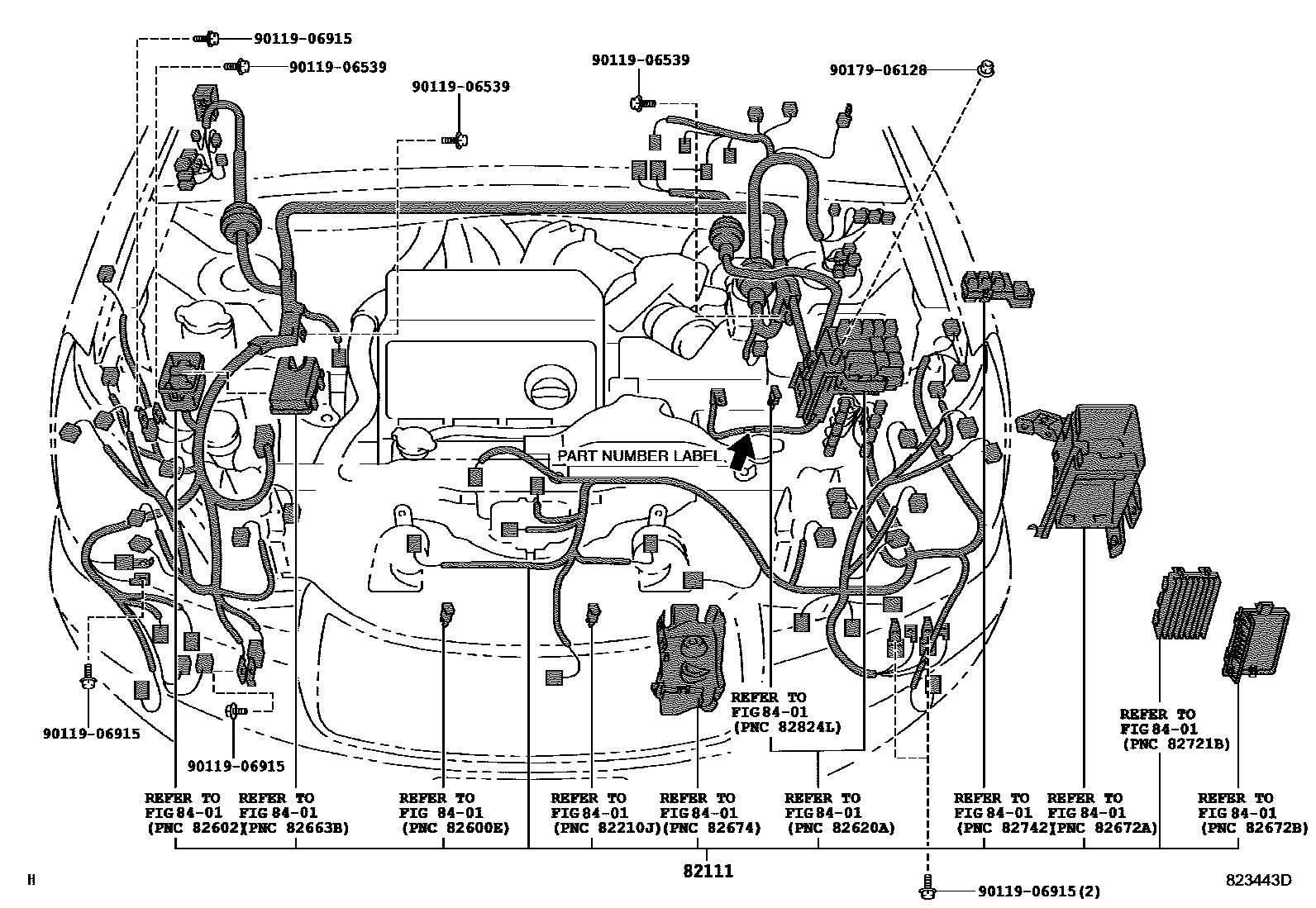 90119-06915
90119-06539
90119-06539
90119-06539
90179-06128
PART NUMBER LABEL
90119-06915
90119-06915
REFER TO FIG 84-01 (PNC 82824L)
REFER TO FIG 84-01 (PNC 82721B)
REFER TO FIG 84-01 (PNC 82602)
REFER TO FIG 84-01 (PNC 82663B)
REFER TO FIG 84-01 (PNC 82600E)
REFER TO FIG 84-01 (PNC 82210J)
REFER TO FIG 84-01 (PNC 82674)
REFER TO FIG 84-01 (PNC 82620A)
REFER TO FIG 84-01 (PNC 82742)
REFER TO FIG 84-01 (PNC 82672A)
REFER TO FIG 84-01 (PNC 82672B)
82111
H
90119-06915(2)
823443D