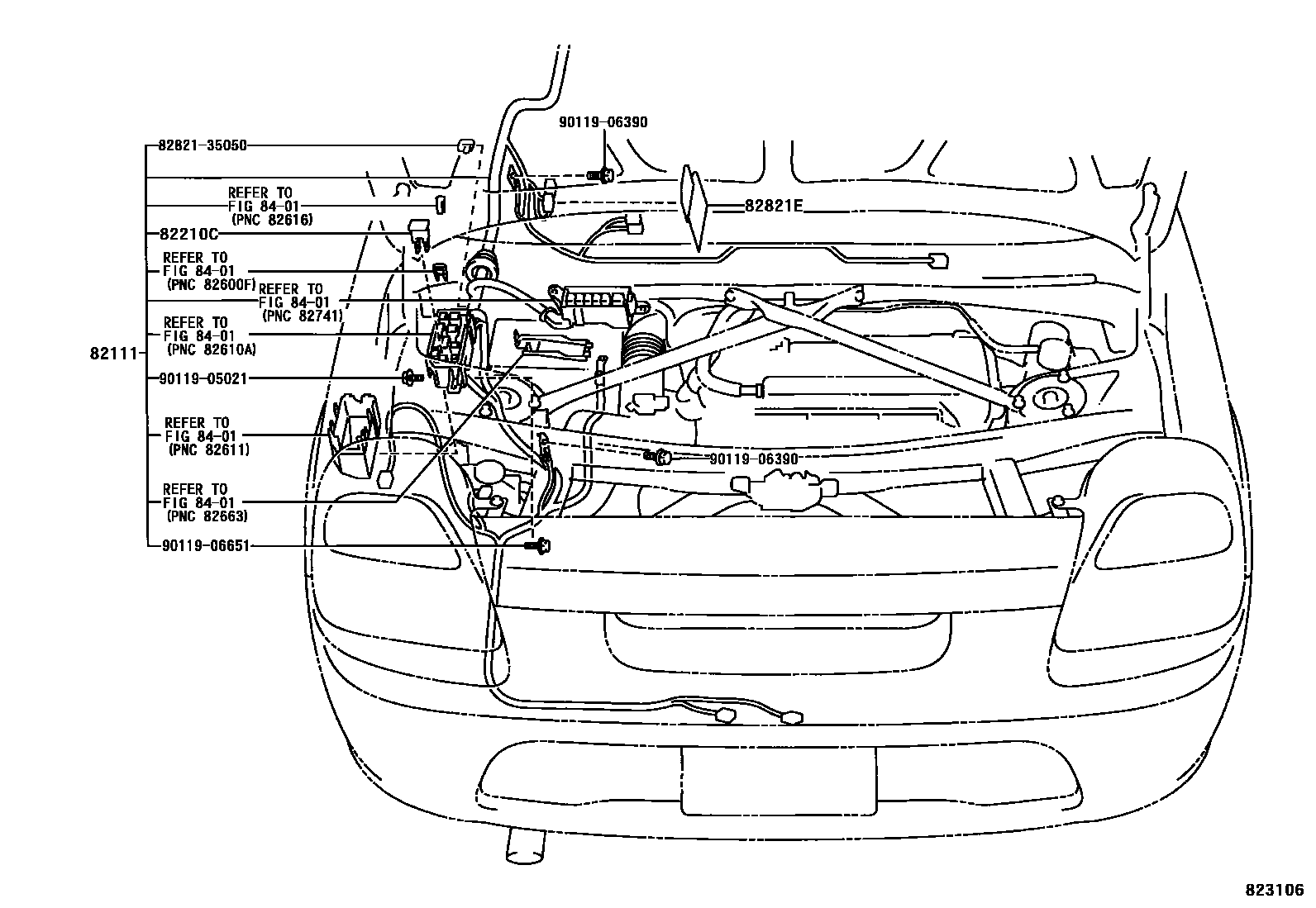 90119-06390

82821-35050

REFER TO
FIG 84-01
(PNC 82616)

82821E

82210C

REFER TO
FIG 84-01
(PNC 82600F)

REFER TO
FIG 84-01
(PNC 82741)

REFER TO
FIG 84-01
(PNC 82610A)

82111

90119-05021

REFER TO
FIG 84-01
(PNC 82611)

90119-06390

REFER TO
FIG 84-01
(PNC 82663)

90119-06651

823106