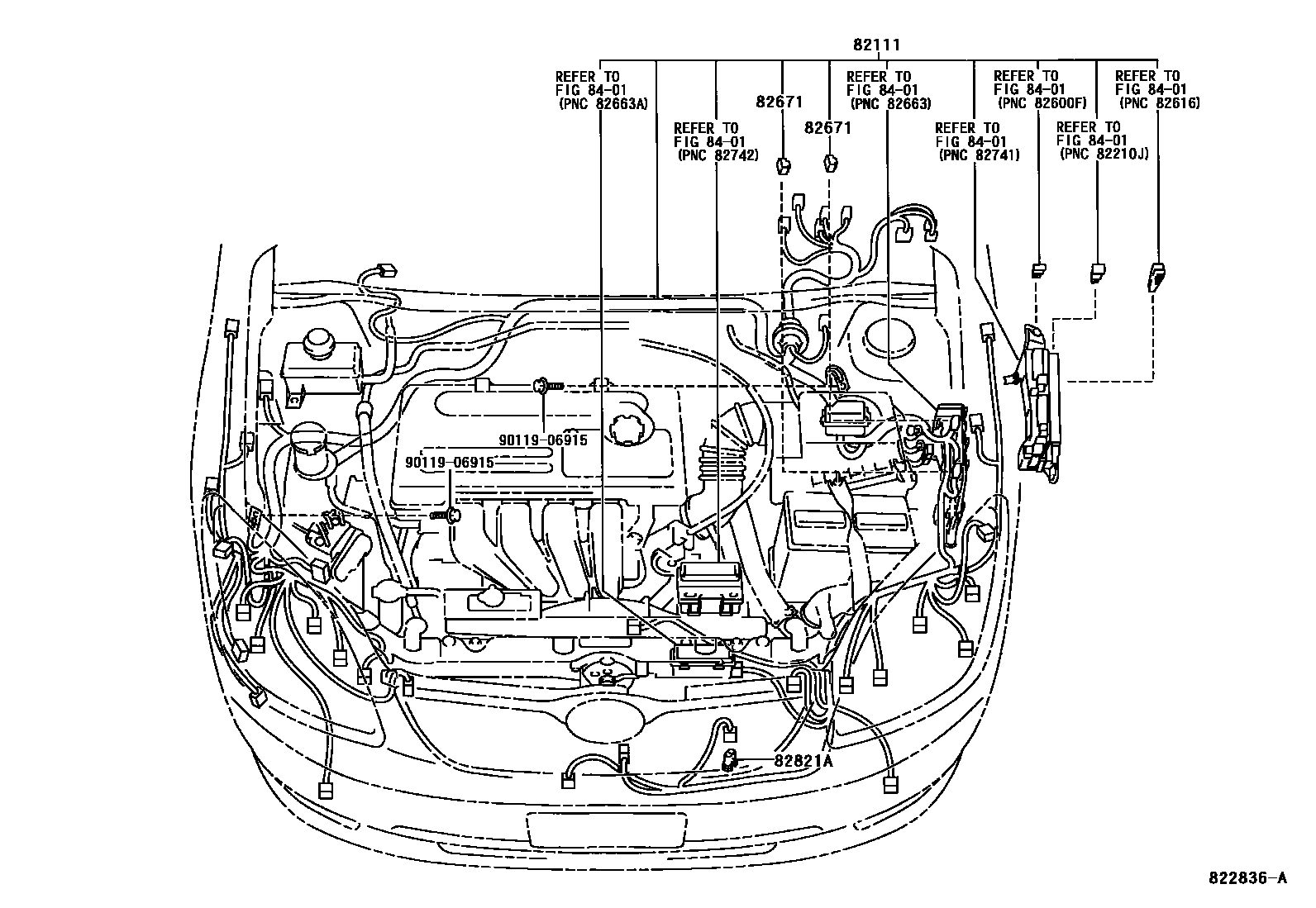 82111

REFER TO
FIG 84-01
(PNC 82663A)

REFER TO
FIG 84-01
(PNC 82742)

82671

82671

REFER TO
FIG 84-01
(PNC 82663)

REFER TO
FIG 84-01
(PNC 82741)

REFER TO
FIG 84-01
(PNC 82600F)

REFER TO
FIG 84-01
(PNC 82210J)

REFER TO
FIG 84-01
(PNC 82616)

90119-06915

90119-06915

82821A

822836-A