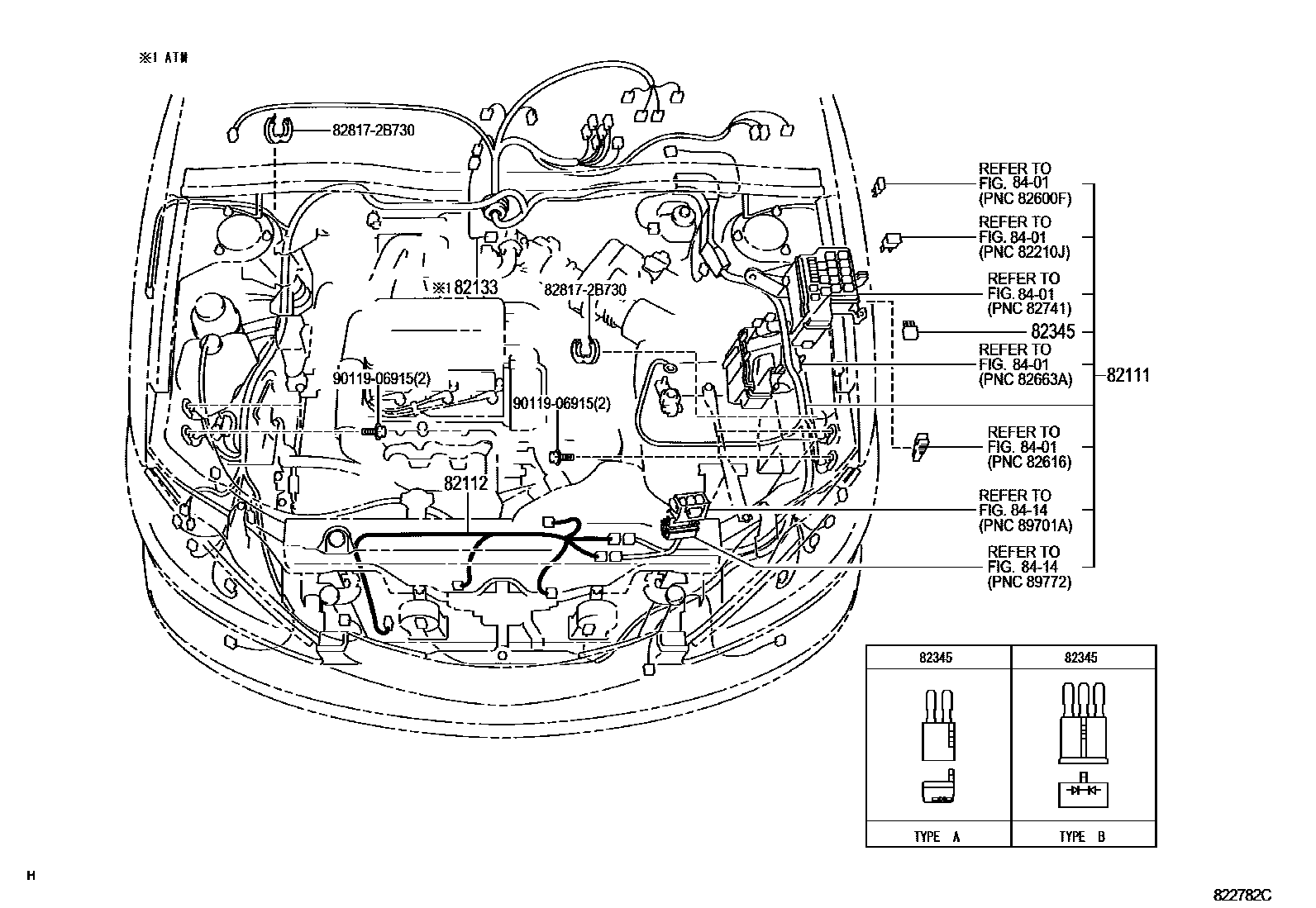 ※1 ATM

82817-2B730

※1 82133

82817-2B730

90119-06915(2)

90119-06915(2)

82112

REFER TO FIG. 84-01 (PNC 82600F)

REFER TO FIG. 84-01 (PNC 82210J)

REFER TO FIG. 84-01 (PNC 82741)

82345

REFER TO FIG. 84-01 (PNC 82663A)

82111

REFER TO FIG. 84-01 (PNC 82616)

REFER TO FIG. 84-14 (PNC 89701A)

REFER TO FIG. 84-14 (PNC 89772)

| 82345 | 82345 |
|---|---|
| TYPE A | TYPE B |

H

822782C