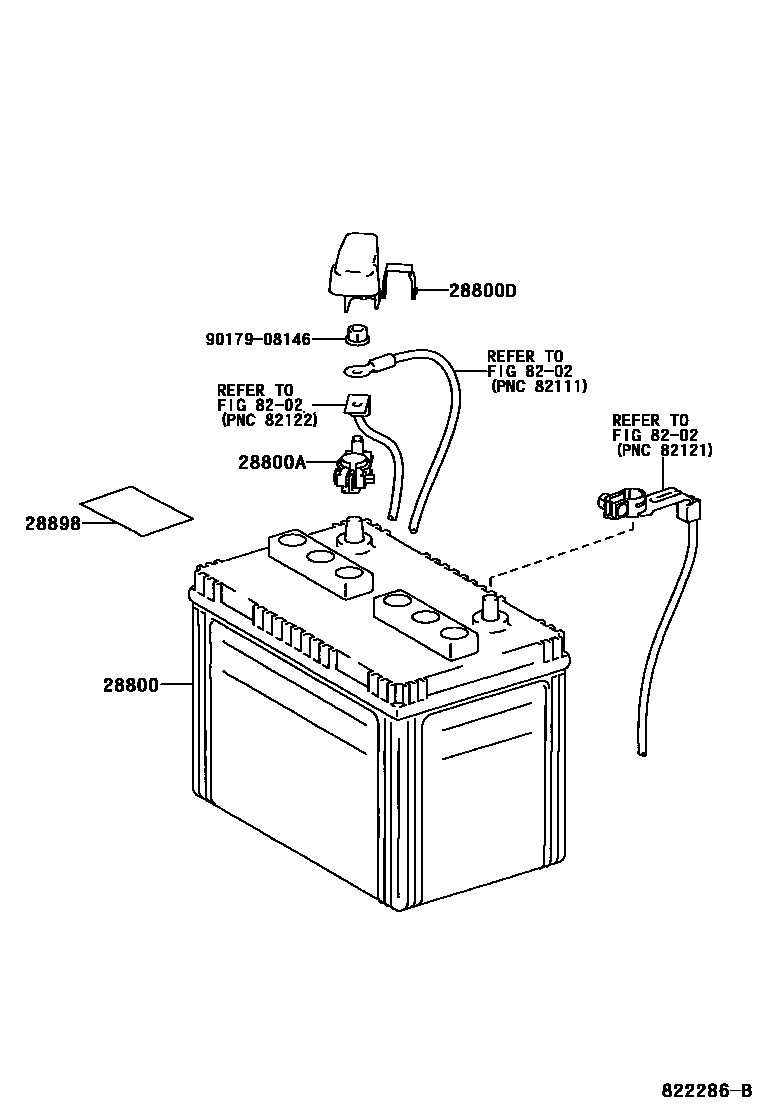 28800D

90179-08146

REFER TO FIG 82-02 (PNC 82111)

REFER TO FIG 82-02 (PNC 82122)

28800A

REFER TO FIG 82-02 (PNC 82121)

28898

28800

822286-B