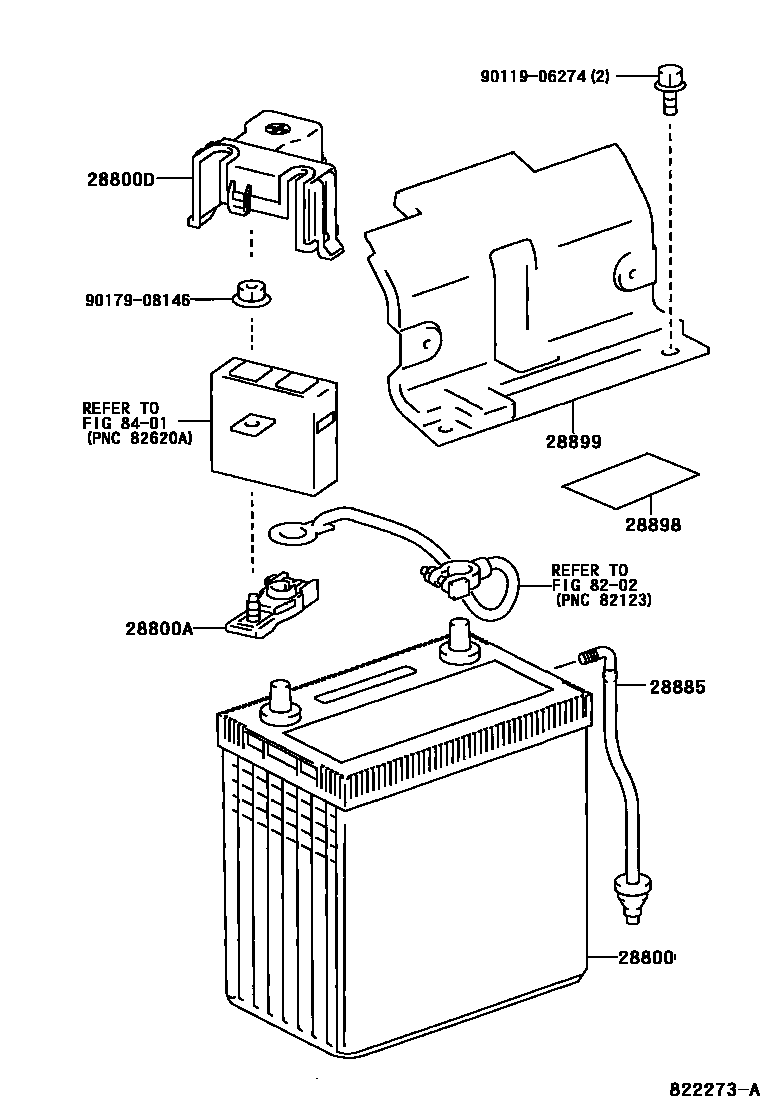 90119-06274 (2)

28800D

90179-08146

REFER TO FIG 84-01 (PNC 82620A)

28899

28898

REFER TO FIG 82-02 (PNC 82123)

28800A

28885

28800

822273-A