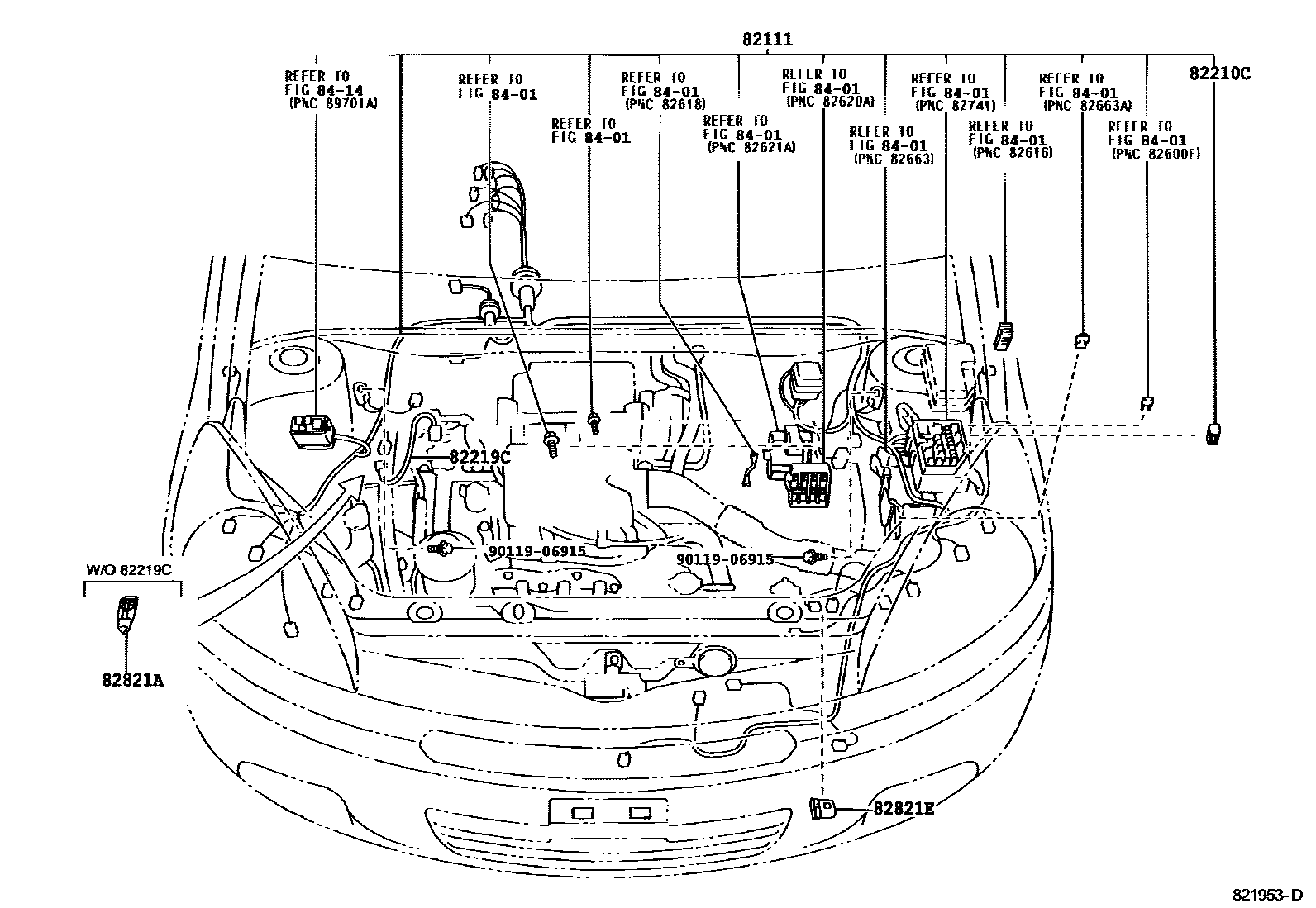 82111

REFER TO
FIG 84-14
(PNC 89701A)

REFER TO
FIG 84-01

REFER TO
FIG 84-01

REFER TO
FIG 84-01
(PNC 82618)

REFER TO
FIG 84-01
(PNC 82621A)

REFER TO
FIG 84-01
(PNC 82620A)

REFER TO
FIG 84-01
(PNC 82663)

REFER TO
FIG 84-01
(PNC 82741)

REFER TO
FIG 84-01
(PNC 82616)

REFER TO
FIG 84-01
(PNC 82663A)

REFER TO
FIG 84-01
(PNC 82600F)

82210C

82219C

90119-06915

90119-06915

W/O 82219C

82821A

82821E

821953-D