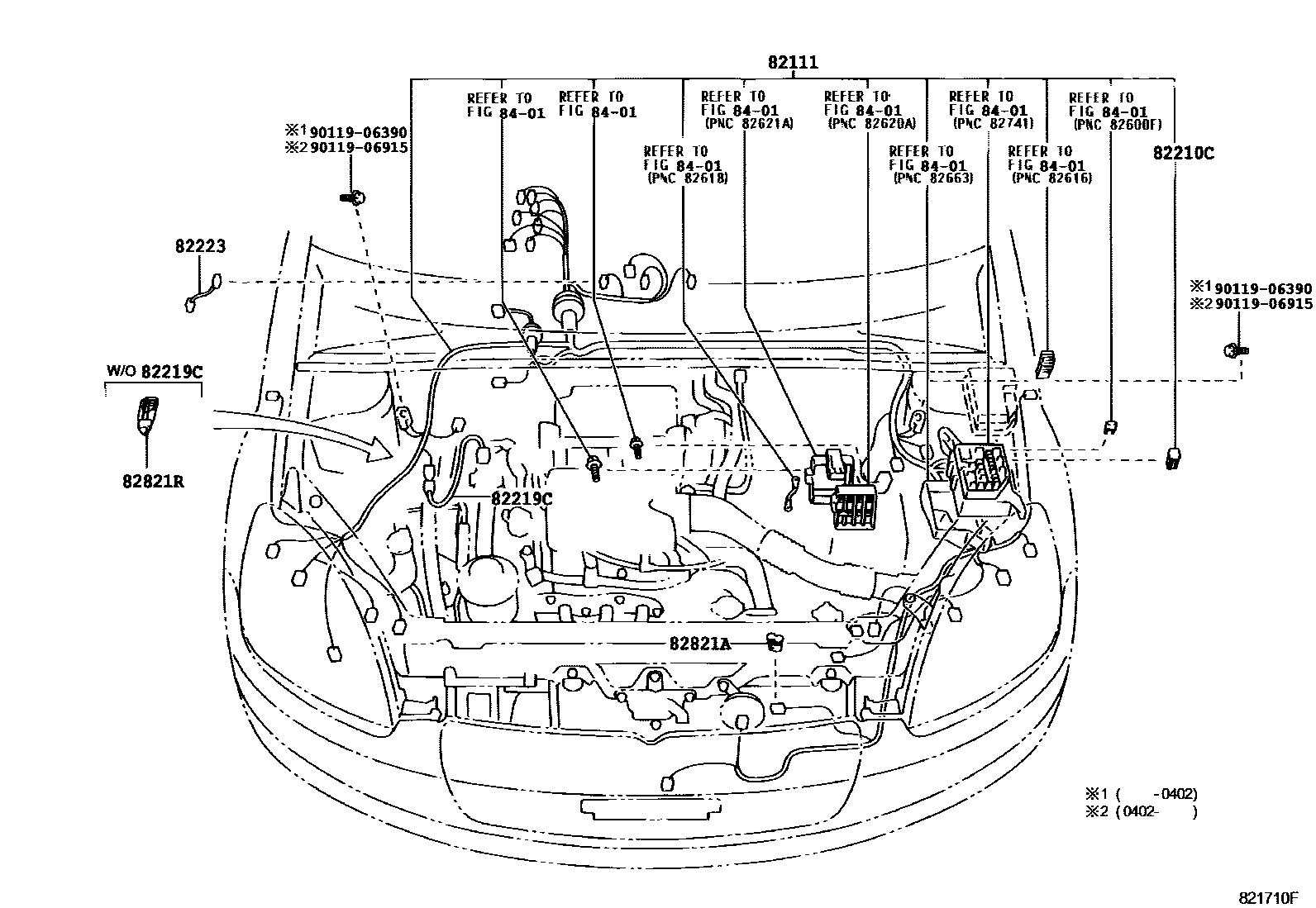 82111

REFER TO FIG 84-01

REFER TO FIG 84-01

REFER TO FIG 84-01 (PNC 82621A)

REFER TO FIG 84-01 (PNC 82620A)

REFER TO FIG 84-01 (PNC 82741)

REFER TO FIG 84-01 (PNC 82600F)

REFER TO FIG 84-01 (PNC 82618)

REFER TO FIG 84-01 (PNC 82663)

REFER TO FIG 84-01 (PNC 82616)

82210C

※1 90119-06390
※2 90119-06915

82223

※1 90119-06390
※2 90119-06915

W/O 82219C

82821R

82219C

82821A

※1 ( -0402)
※2 (0402- )

821710F