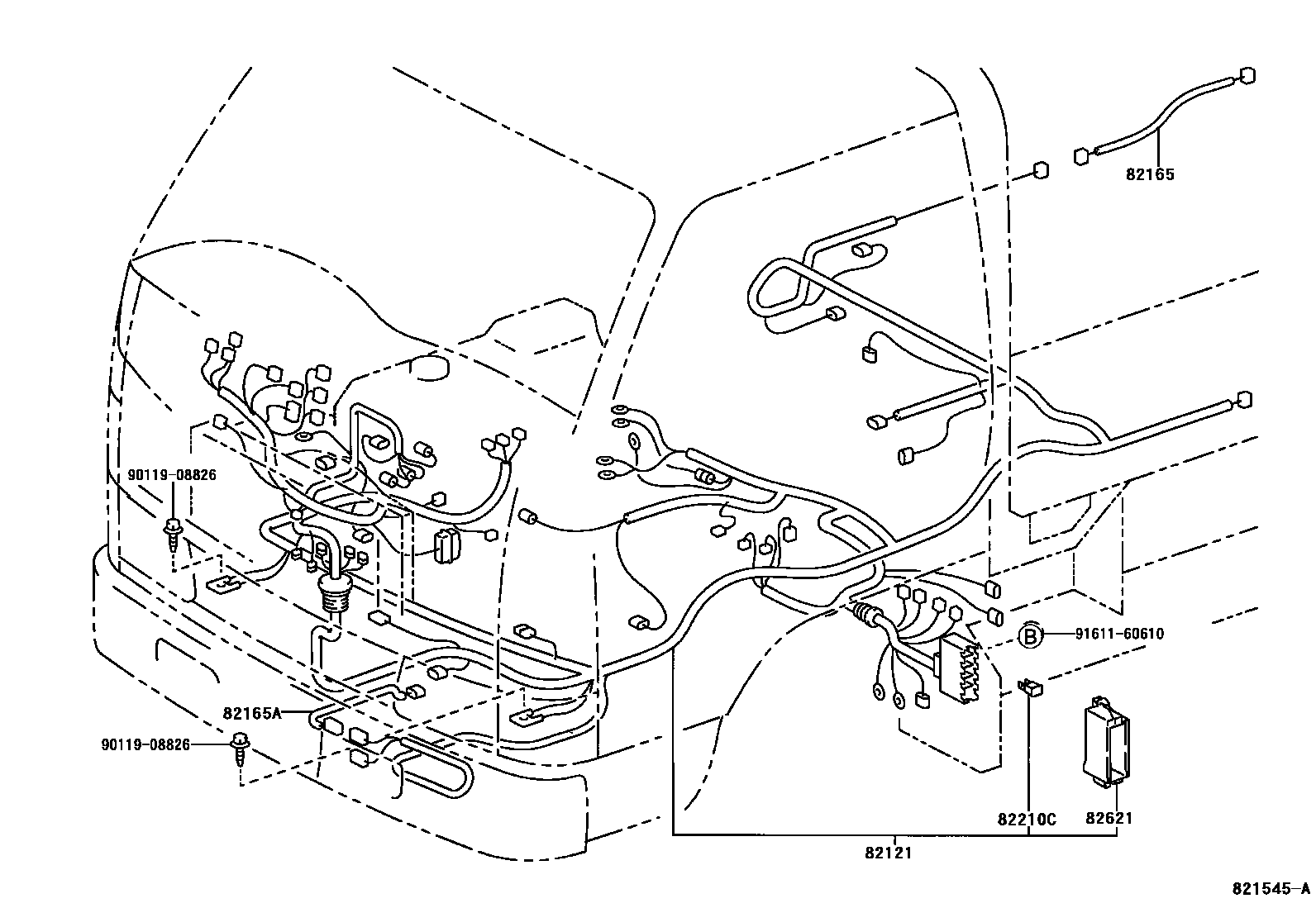 82165

90119-08826

B 91611-60610

82165A

90119-08826

82210C

82621

82121

821545-A