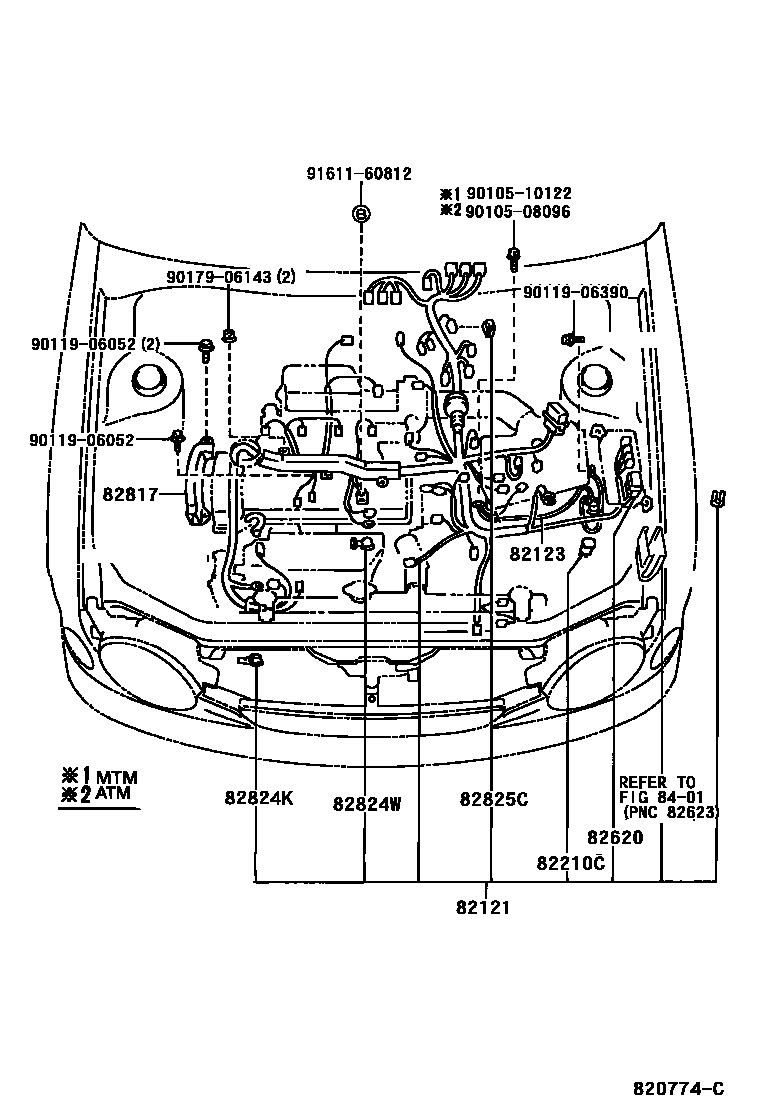 91611-60812

※1 90105-10122
※2 90105-08096

90179-06143 (2)

90119-06390

90119-06052 (2)

90119-06052

82817

82123

※1 MTM
※2 ATM

82824K

82824W

82825C

REFER TO
FIG 84-01
(PNC 82623)

82620

82210C

82121

820774-C