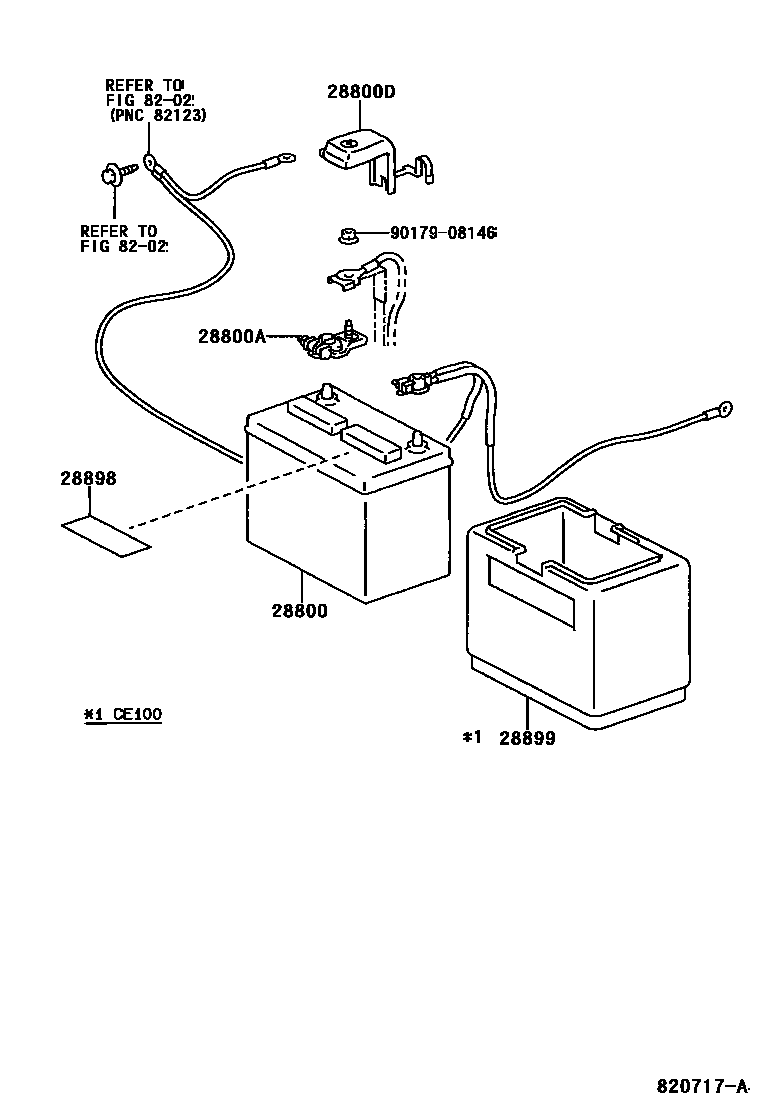 REFER TO
FIG 82-02
(PNC 82123)

28800D

REFER TO
FIG 82-02

90179-08146

28800A

28898

28800

*1 CE100

*1 28899

820717-A