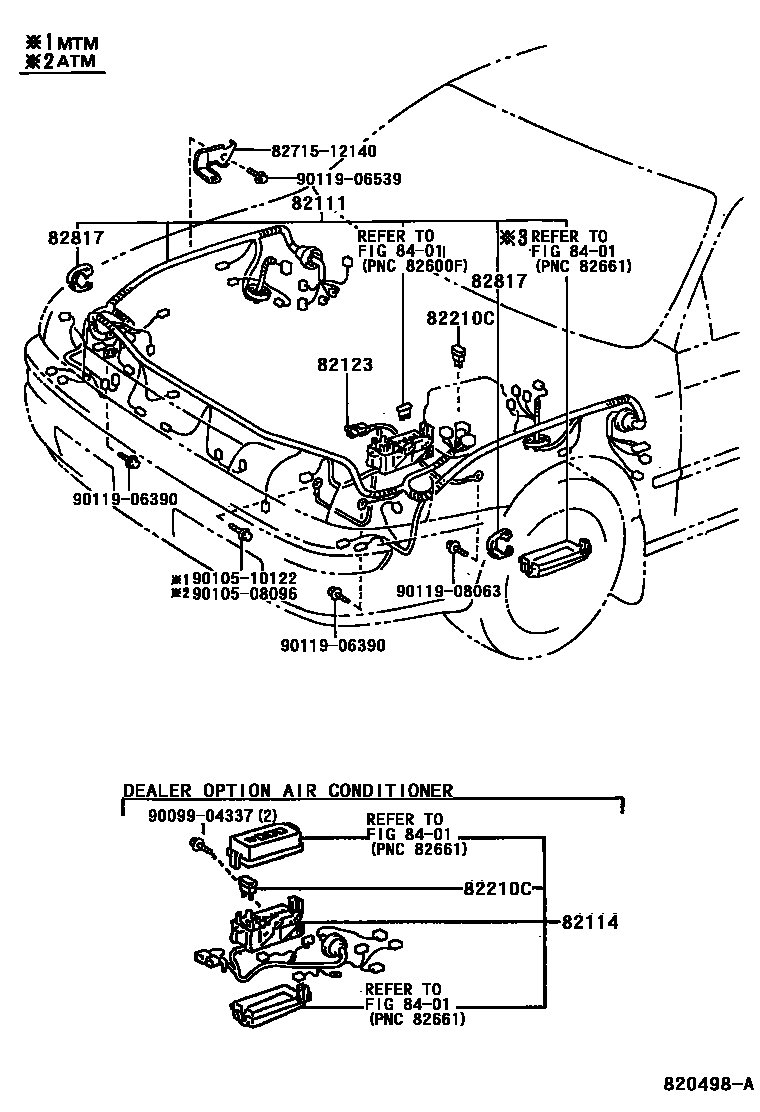 ※1 MTM
※2 ATM

82715-12140
90119-06539
82111
82817
REFER TO FIG 84-01 (PNC 82600F)
※3 REFER TO FIG 84-01 (PNC 82661)
82817
82210C
82123
90119-06390
※1 90105-10122
※2 90105-08096
90119-08063
90119-06390

DEALER OPTION AIR CONDITIONER
90099-04337 (2)
REFER TO FIG 84-01 (PNC 82661)
82210C
82114
REFER TO FIG 84-01 (PNC 82661)

820498-A