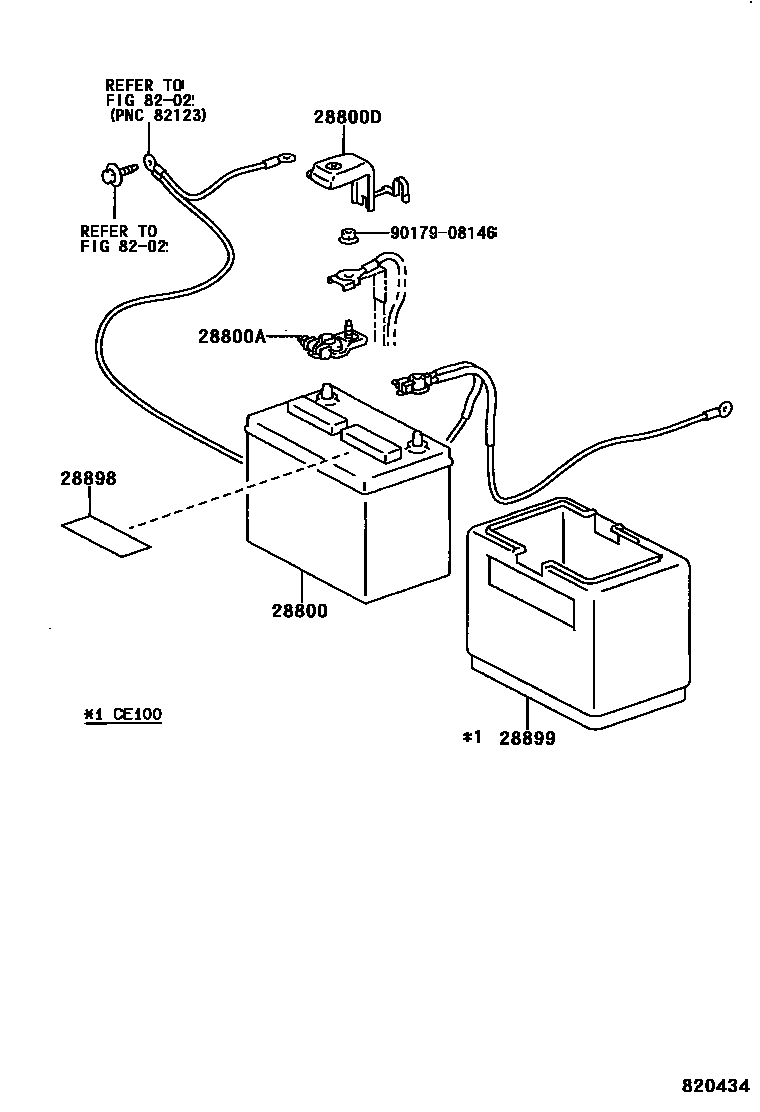 REFER TO
FIG 82-02
(PNC 82123)

28800D

REFER TO
FIG 82-02

90179-08146

28800A

28898

28800

*1 CE100

*1 28899

820434