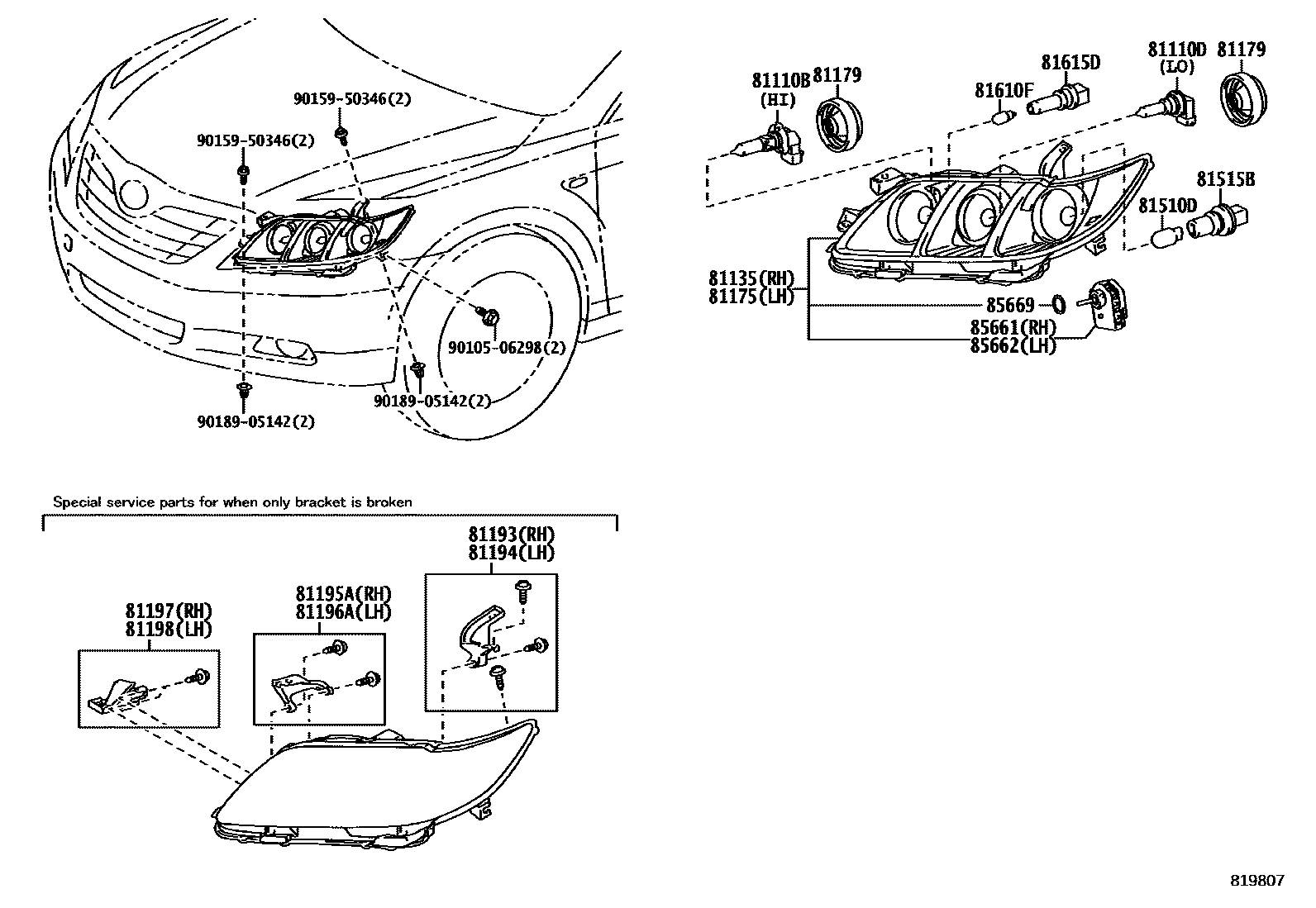 90159-50346(2)
90159-50346(2)
90105-06298(2)
90189-05142(2)
90189-05142(2)

81110B
(HI)
81179
81610F
81615D
81110D
(LO)
81179
81515B
81510D
81135(RH)
81175(LH)
85669
85661(RH)
85662(LH)

Special service parts for when only bracket is broken

81193(RH)
81194(LH)
81195A(RH)
81196A(LH)
81197(RH)
81198(LH)

819807