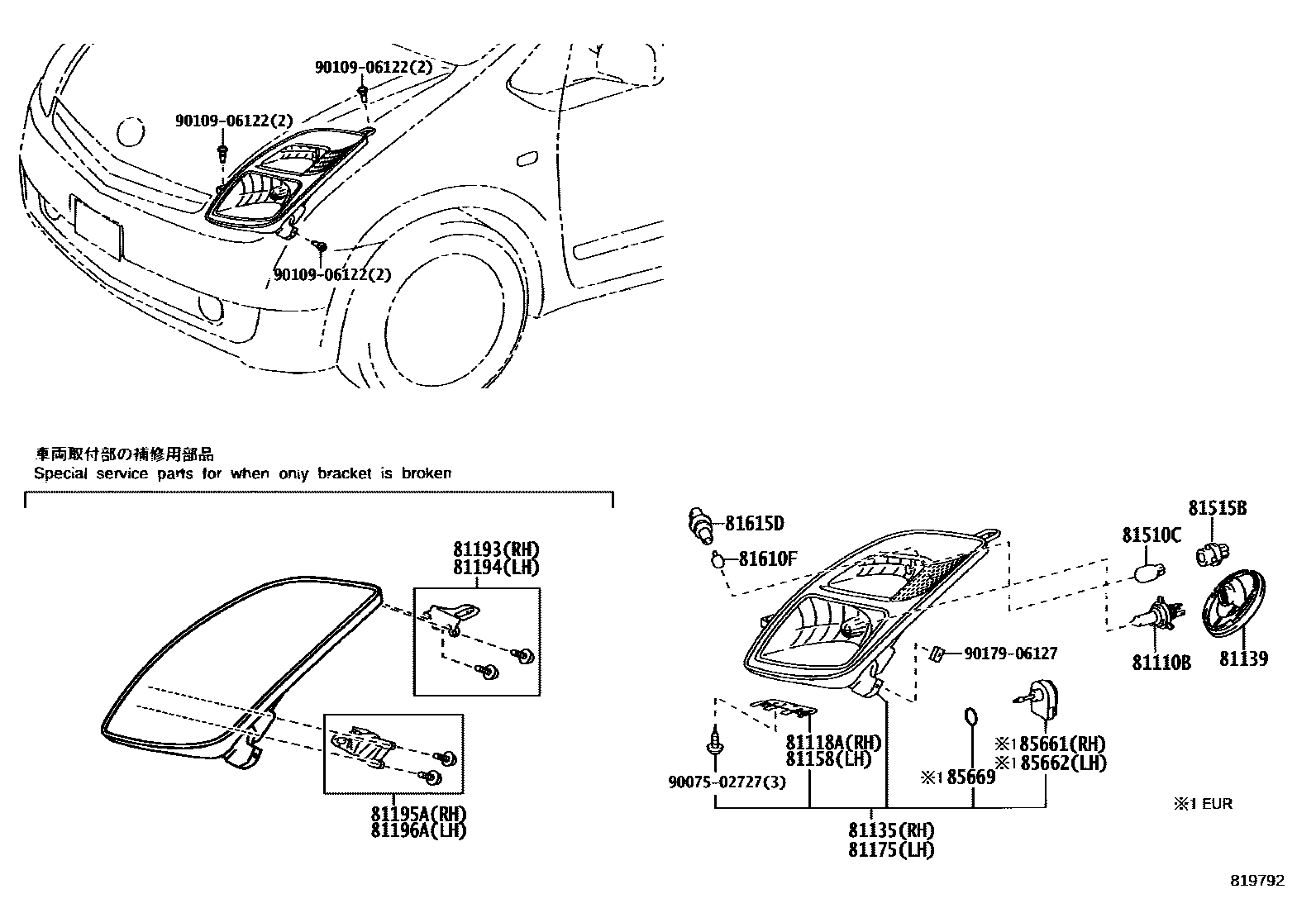 90109-06122(2)
90109-06122(2)
90109-06122(2)

車両取付部の補修用部品
Special service parts for when only bracket is broken

81193(RH)
81194(LH)

81195A(RH)
81196A(LH)

81615D
81610F
81515B
81510C
81110B
81139
90179-06127
81118A(RH)
81158(LH)
90075-02727(3)
※1 85669
※1 85661(RH)
※1 85662(LH)
81135(RH)
81175(LH)
※1 EUR

819792