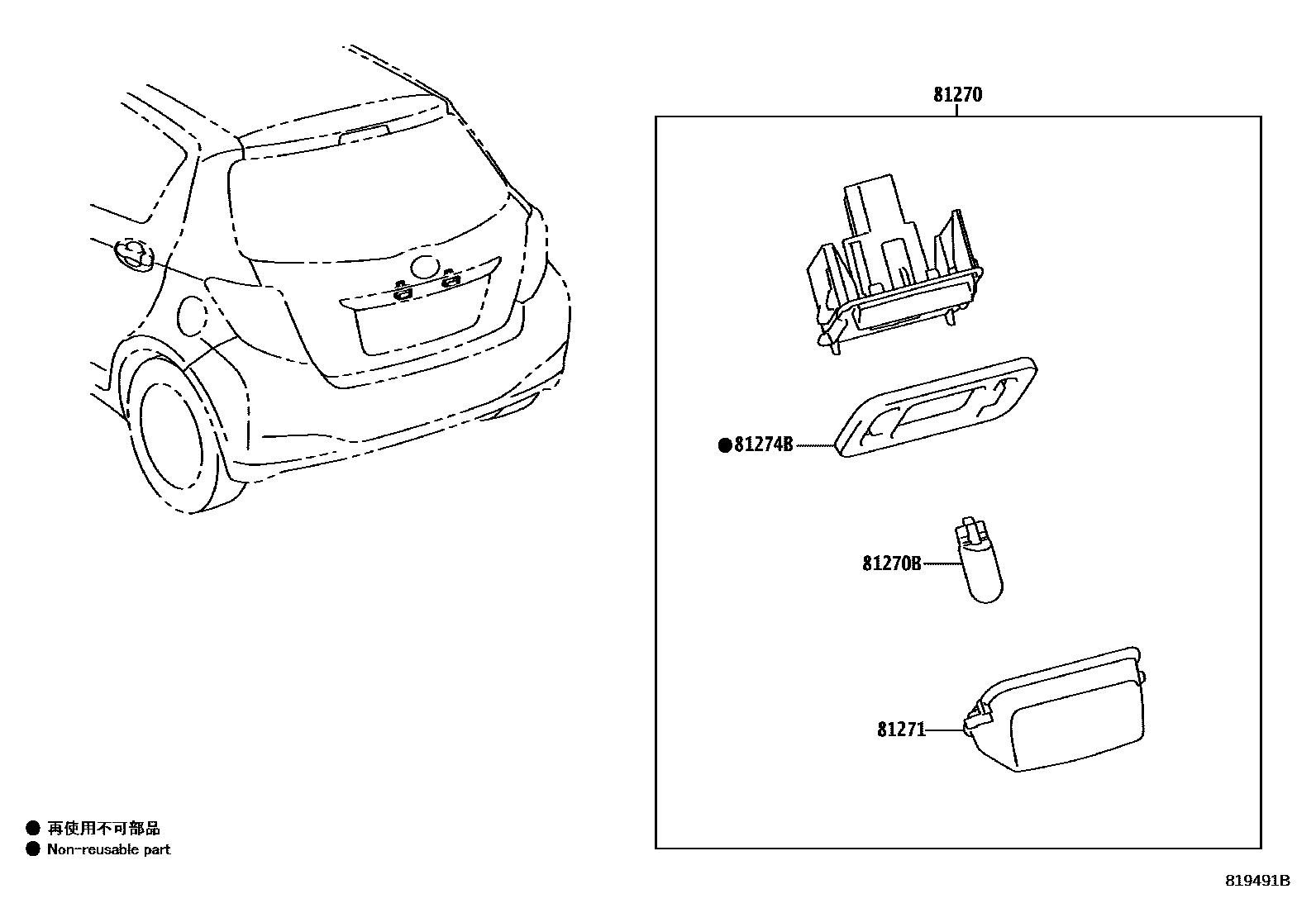 81270

●81274B

81270B

81271

● 再使用不可部品
● Non-reusable part

819491B