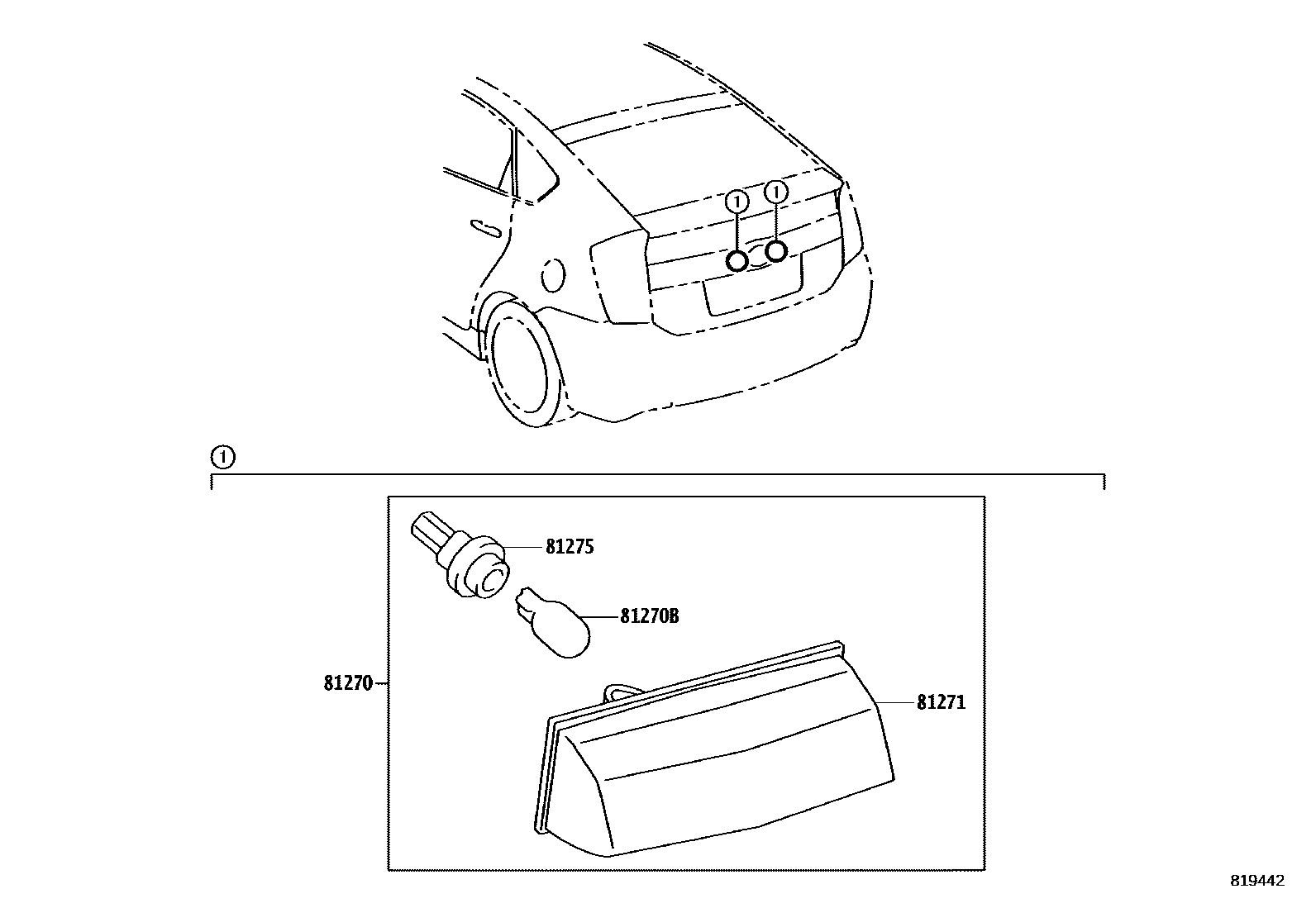 1
1
1
81275
81270B
81270
81271
819442