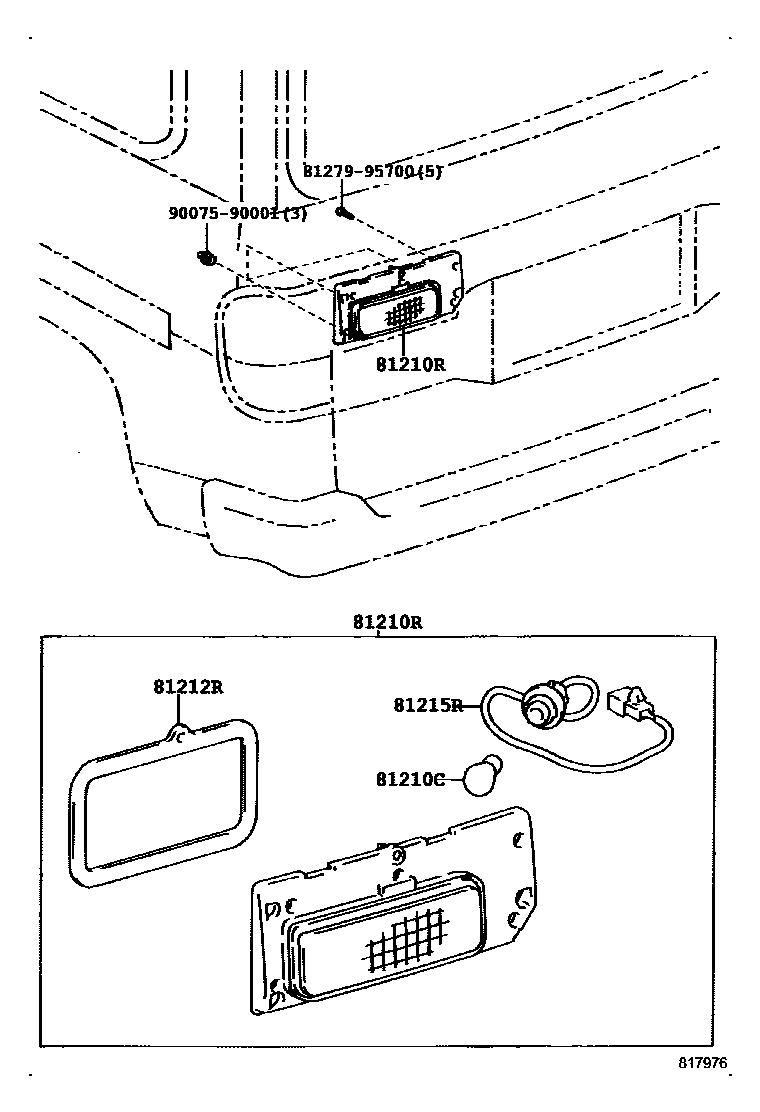 81279-95700(5)

90075-90001(3)

81210R

81210R

81212R

81215R

81210C

817976