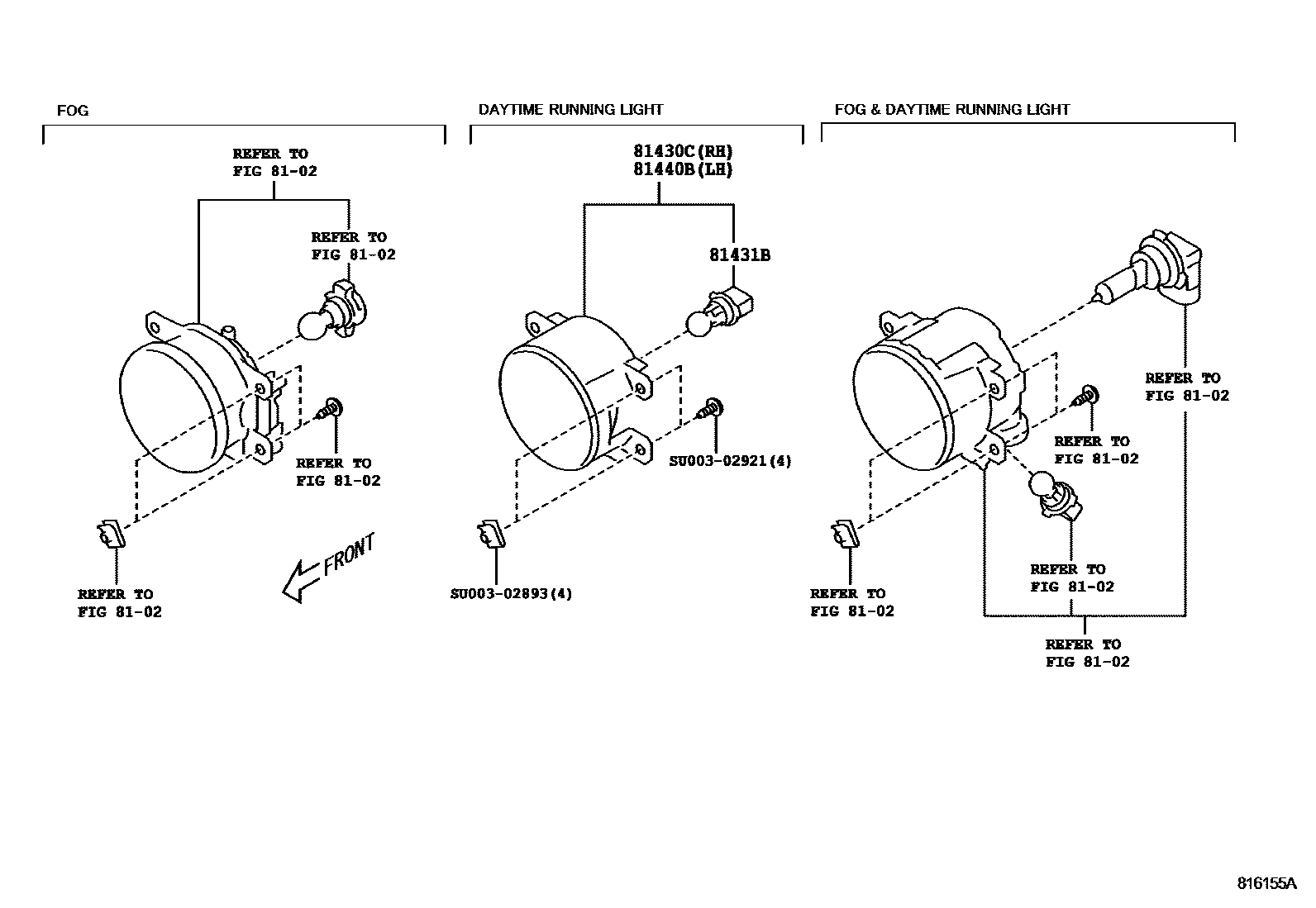 FOG

REFER TO
FIG 81-02

REFER TO
FIG 81-02

REFER TO
FIG 81-02

REFER TO
FIG 81-02

FRONT

DAYTIME RUNNING LIGHT

81430C(RH)
81440B(LH)

81431B

SU003-02921(4)

SU003-02893(4)

FOG & DAYTIME RUNNING LIGHT

REFER TO
FIG 81-02

REFER TO
FIG 81-02

REFER TO
FIG 81-02

REFER TO
FIG 81-02

REFER TO
FIG 81-02

816155A