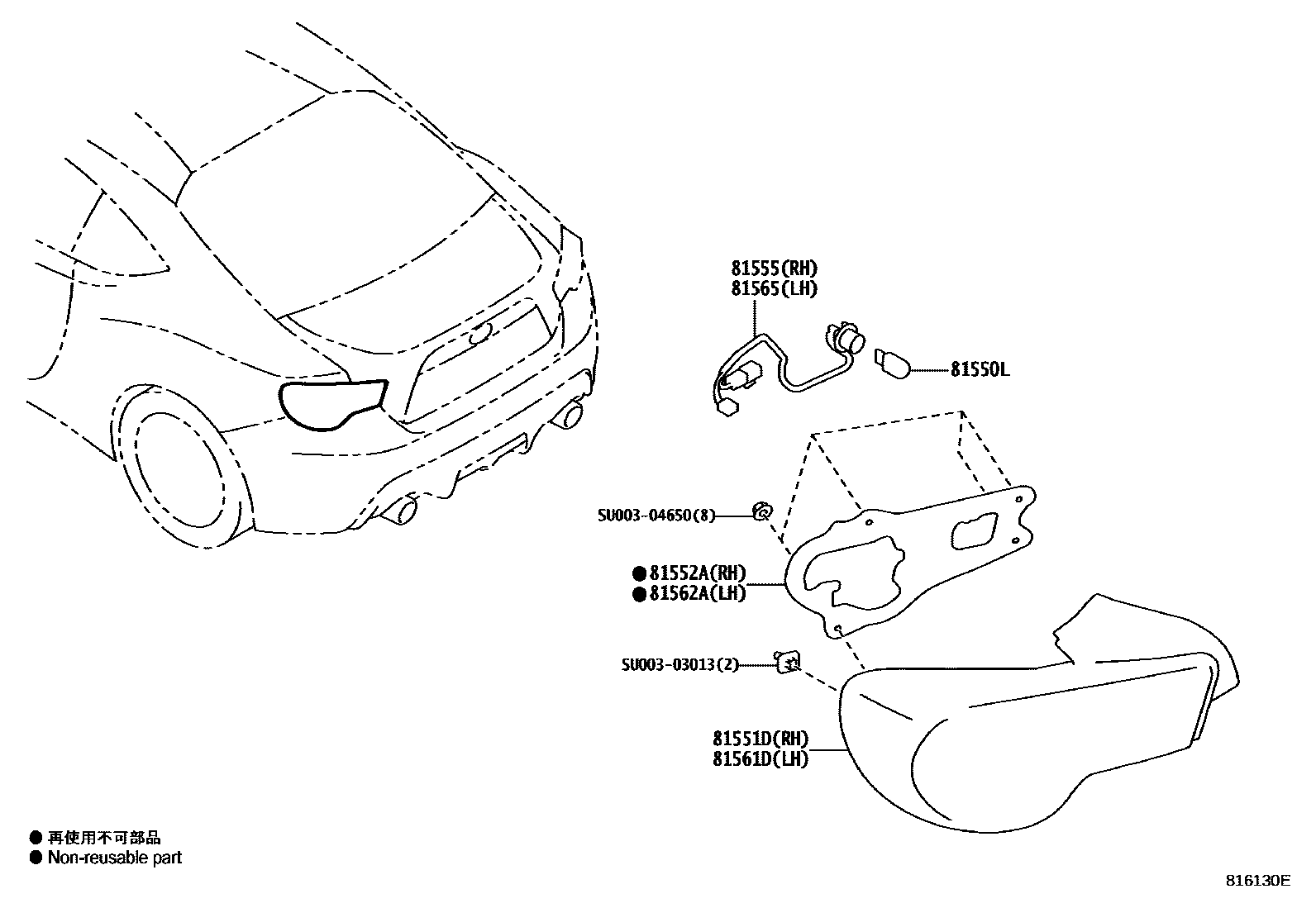 81555(RH)
81565(LH)

81550L

SU003-04650(8)

● 81552A(RH)
● 81562A(LH)

SU003-03013(2)

81551D(RH)
81561D(LH)

● 再使用不可部品
● Non-reusable part

816130E